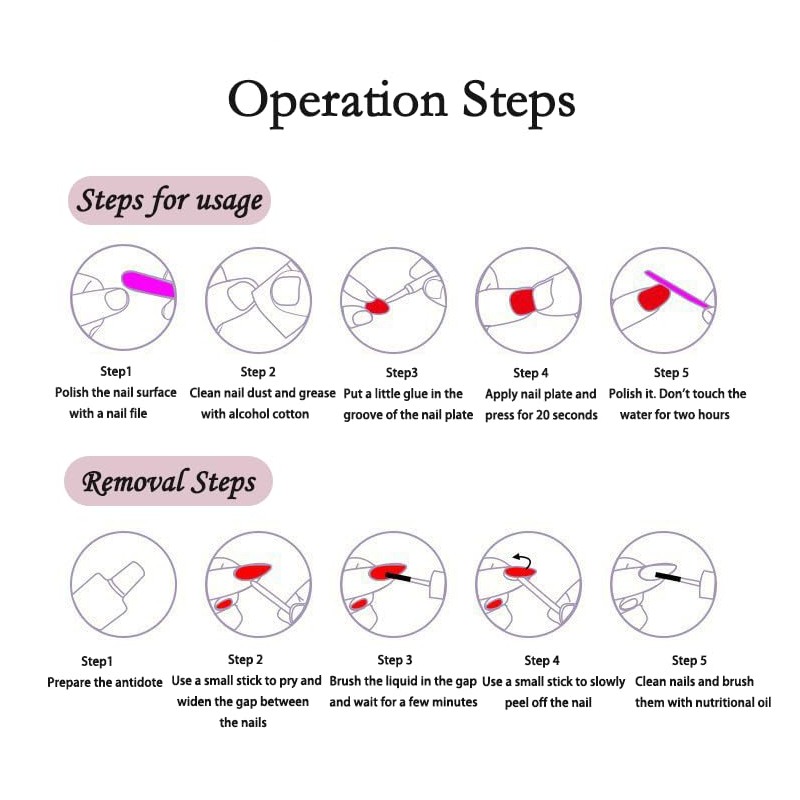 Operation Steps

Steps for usage

Step1
Polish the nail surface with a nail file

Step 2
Clean nail dust and grease with alcohol cotton

Step3
Put a little glue in the groove of the nail plate

Step 4
Apply nail plate and press for 20 seconds

Step 5
Polish it. Don't touch the water for two hours

Removal Steps

Step1
Prepare the antidote

Step 2
Use a small stick to pry and widen the gap between the nails

Step 3
Brush the liquid in the gap and wait for a few minutes

Step 4
Use a small stick to slowly peel off the nail

Step 5
Clean nails and brush them with nutritional oil