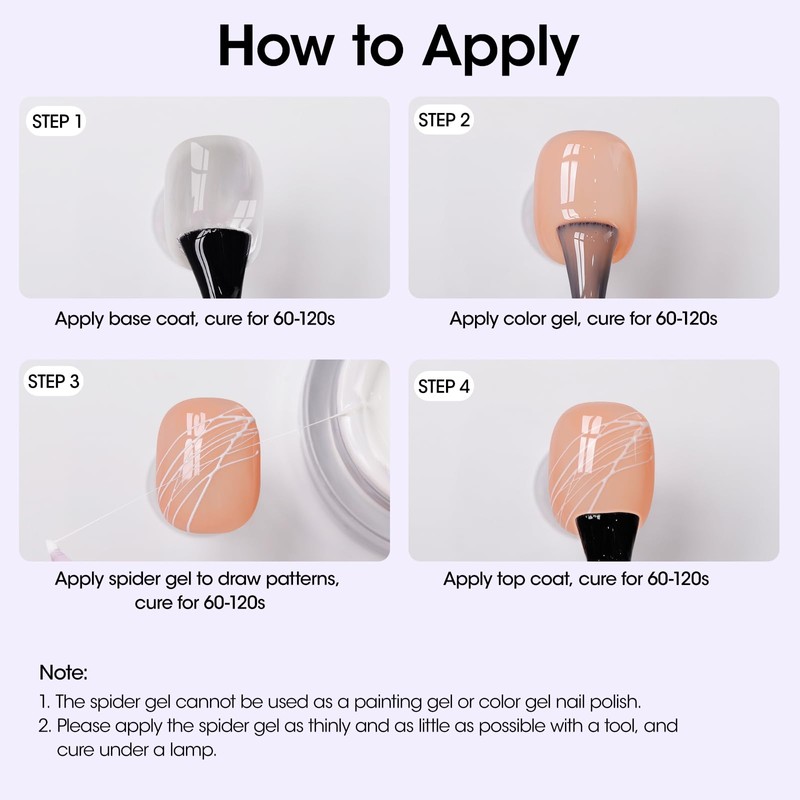 How to Apply

STEP 1

Apply base coat, cure for 60-120s

STEP 2

Apply color gel, cure for 60-120s

STEP 3

Apply spider gel to draw patterns, cure for 60-120s

STEP 4

Apply top coat, cure for 60-120s

Note:
1. The spider gel cannot be used as a painting gel or color gel nail polish.
2. Please apply the spider gel as thinly and as little as possible with a tool, and cure under a lamp.