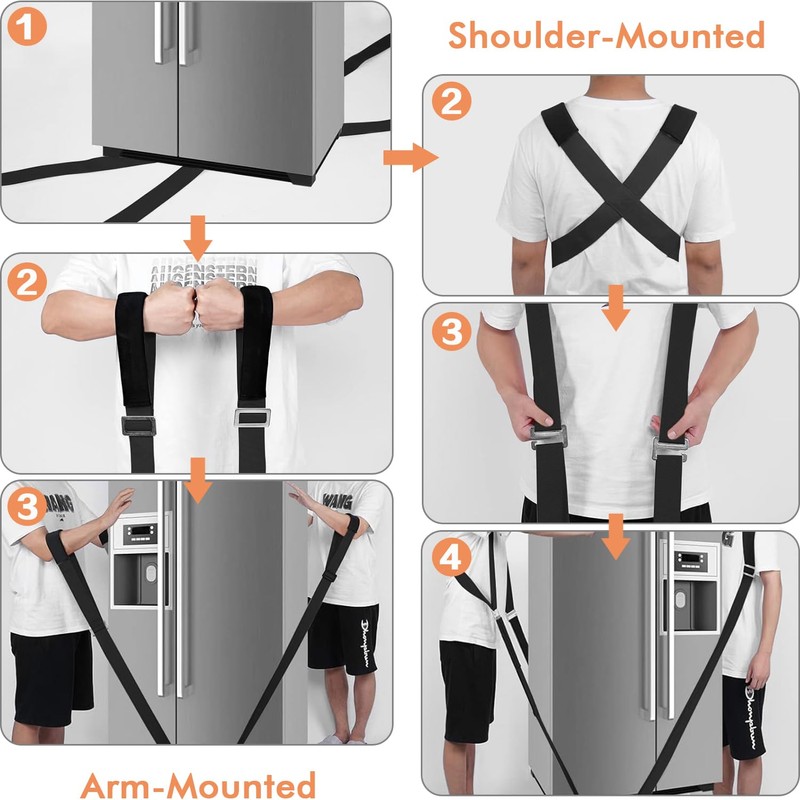 1

Shoulder-Mounted

2

2

AUGENSTERN

3

3

WANG

WANG

Champion

4

Champion

Arm-Mounted