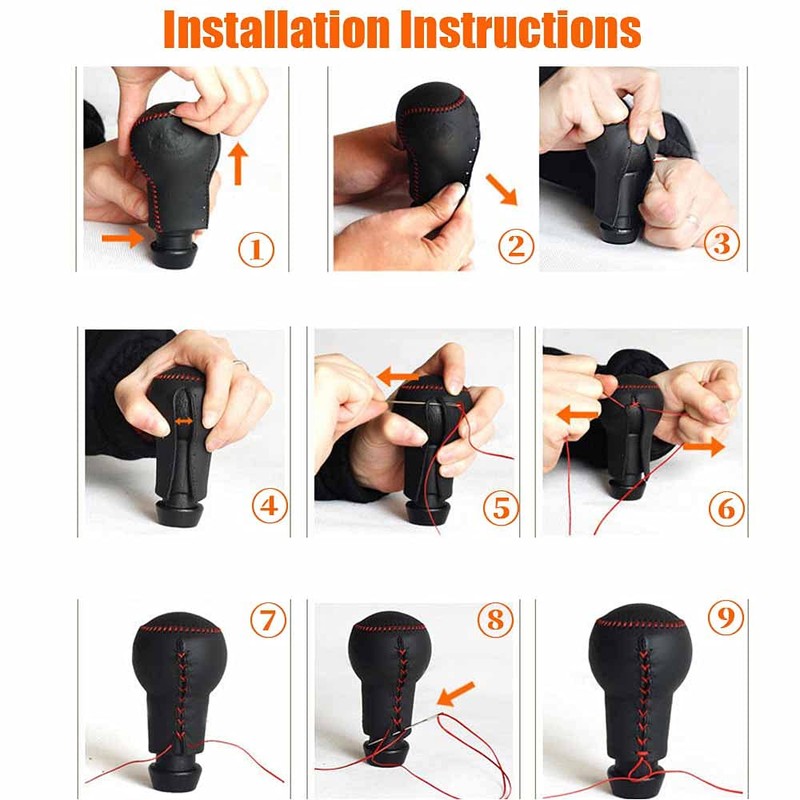 Installation Instructions

①

②

③

④

⑤

⑥

⑦

⑧

⑨