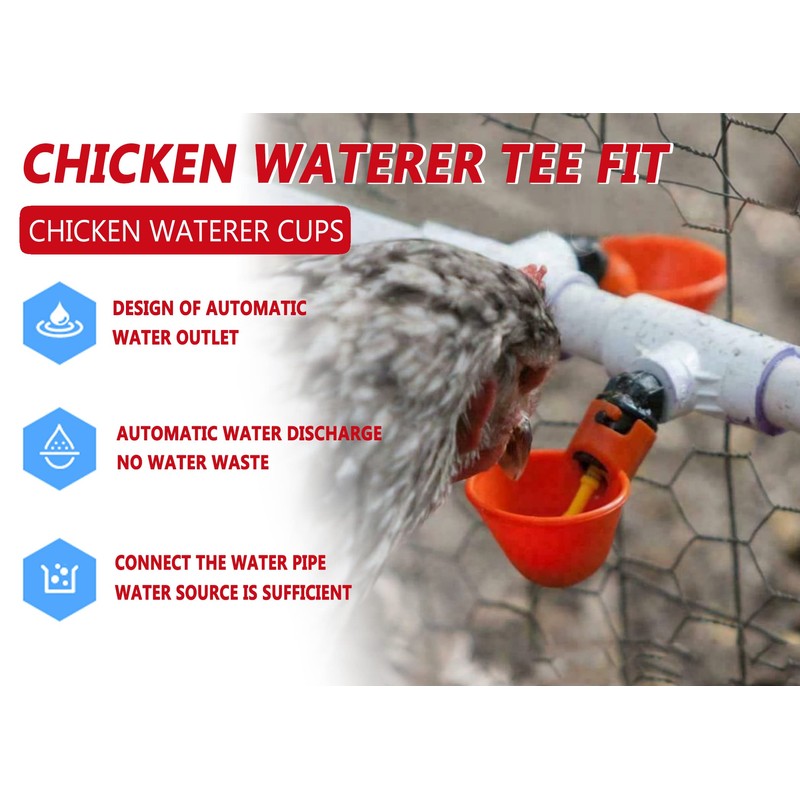 CHICKEN WATERER TEE FIT

CHICKEN WATERER CUPS

DESIGN OF AUTOMATIC WATER OUTLET

AUTOMATIC WATER DISCHARGE NO WATER WASTE

CONNECT THE WATER PIPE WATER SOURCE IS SUFFICIENT