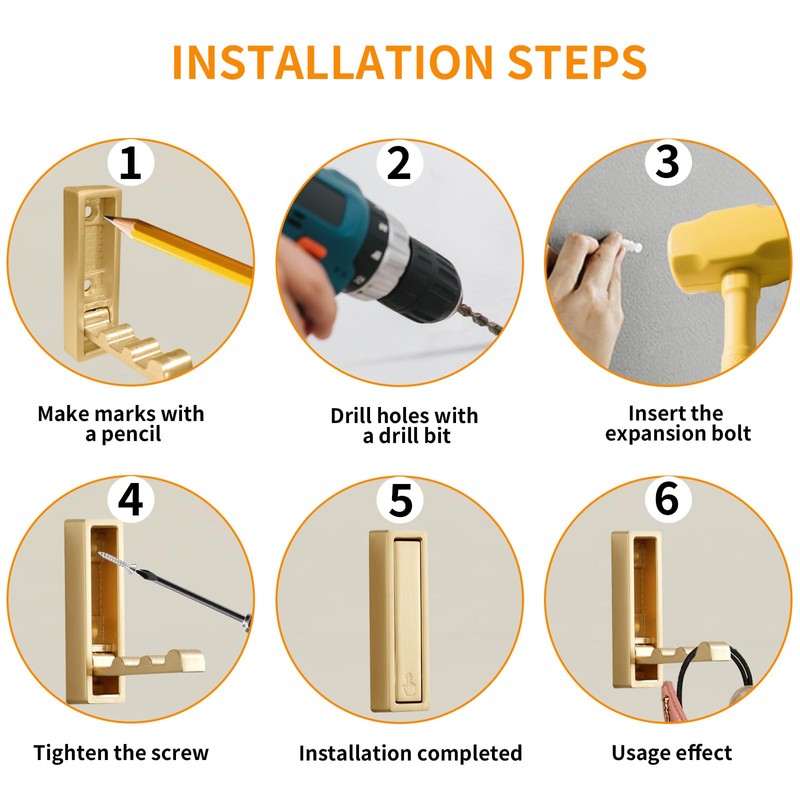 INSTALLATION STEPS

1

Make marks with a pencil

2

Drill holes with a drill bit

3

Insert the expansion bolt

4

Tighten the screw

5

Installation completed

6

Usage effect