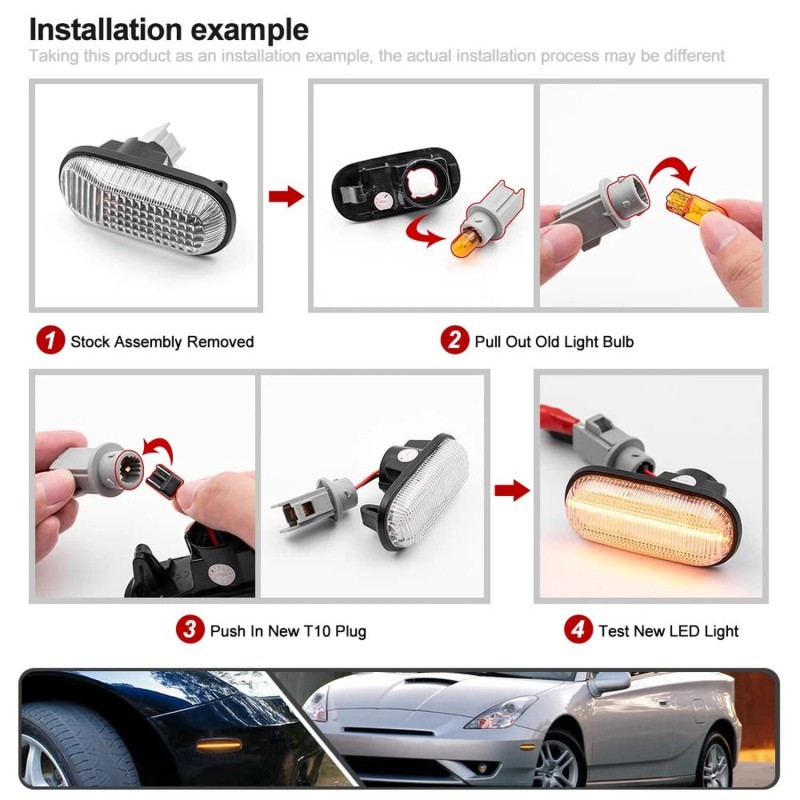 Installation example
Taking this product as an installation example, the actual installation process may be different

1 Stock Assembly Removed

2 Pull Out Old Light Bulb

3 Push In New T10 Plug

4 Test New LED Light