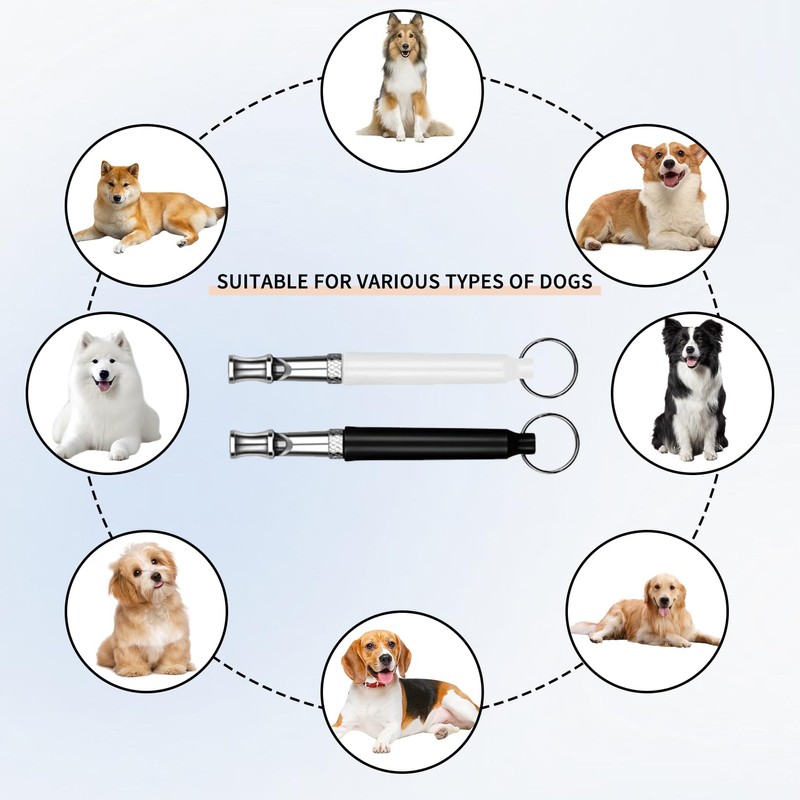 SUITABLE FOR VARIOUS TYPES OF DOGS