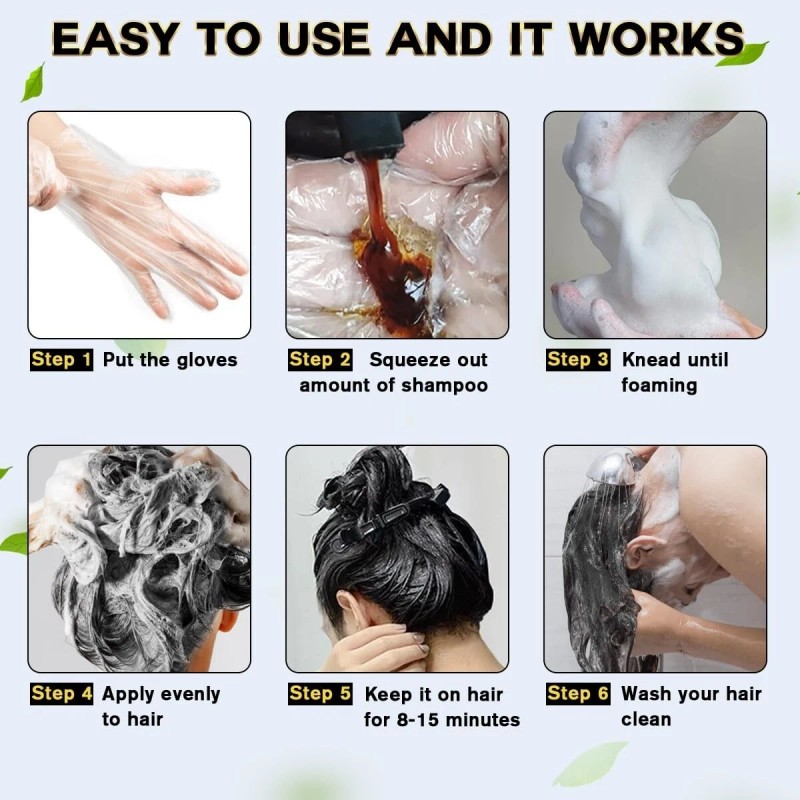 EASY TO USE AND IT WORKS

Step 1 Put the gloves

Step 2 Squeeze out amount of shampoo

Step 3 Knead until foaming

Step 4 Apply evenly to hair

Step 5 Keep it on hair for 8-15 minutes

Step 6 Wash your hair clean