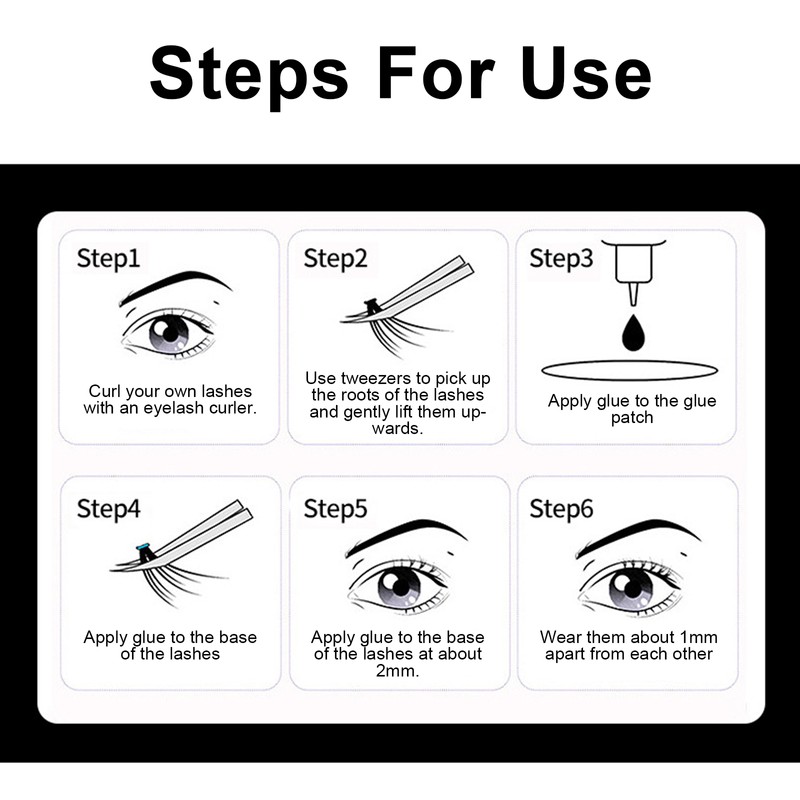 Steps For Use

Step1

Curl your own lashes with an eyelash curler.

Step2

Use tweezers to pick up the roots of the lashes and gently lift them upwards.

Step3

Apply glue to the glue patch

Step4

Apply glue to the base of the lashes

Step5

Apply glue to the base of the lashes at about 2mm.

Step6

Wear them about 1mm apart from each other