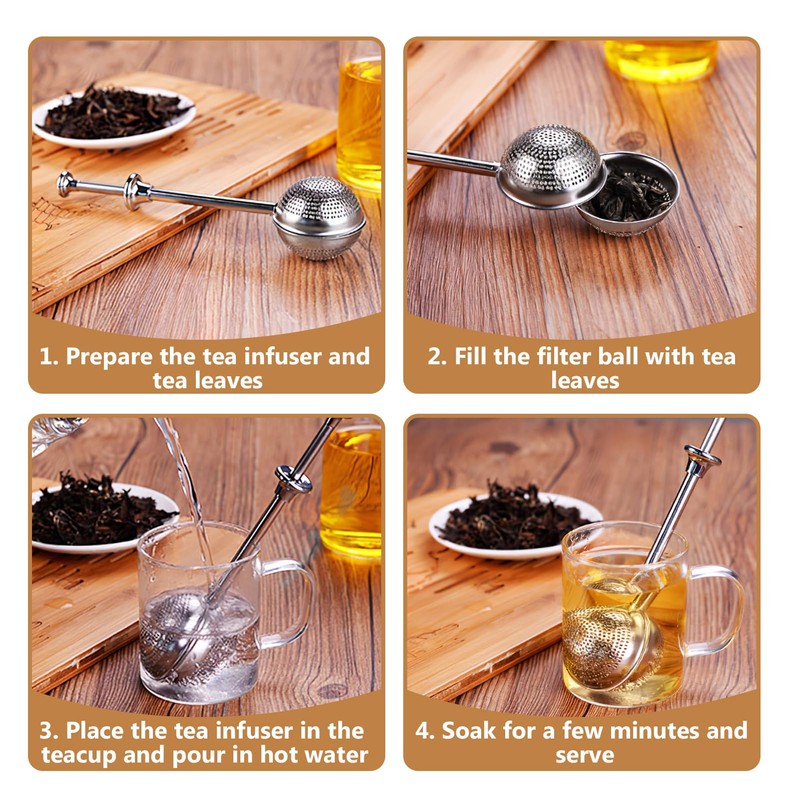 1. Prepare the tea infuser and tea leaves

2. Fill the filter ball with tea leaves

3. Place the tea infuser in the teacup and pour in hot water

4. Soak for a few minutes and serve