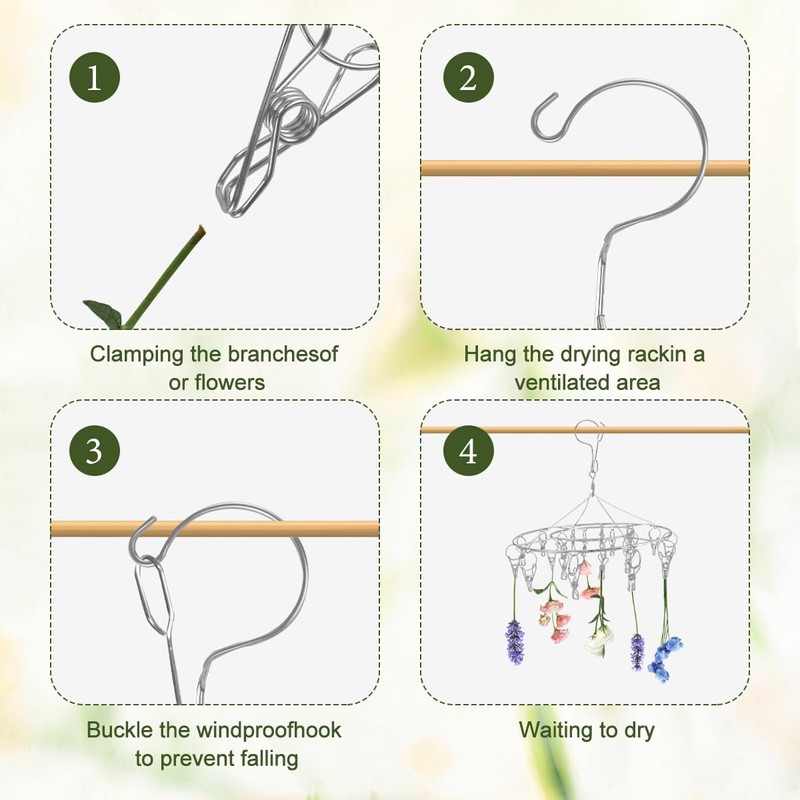 1

Clamping the branchesof or flowers

2

Hang the drying rackin a ventilated area

3

Buckle the windproofhook to prevent falling

4

Waiting to dry