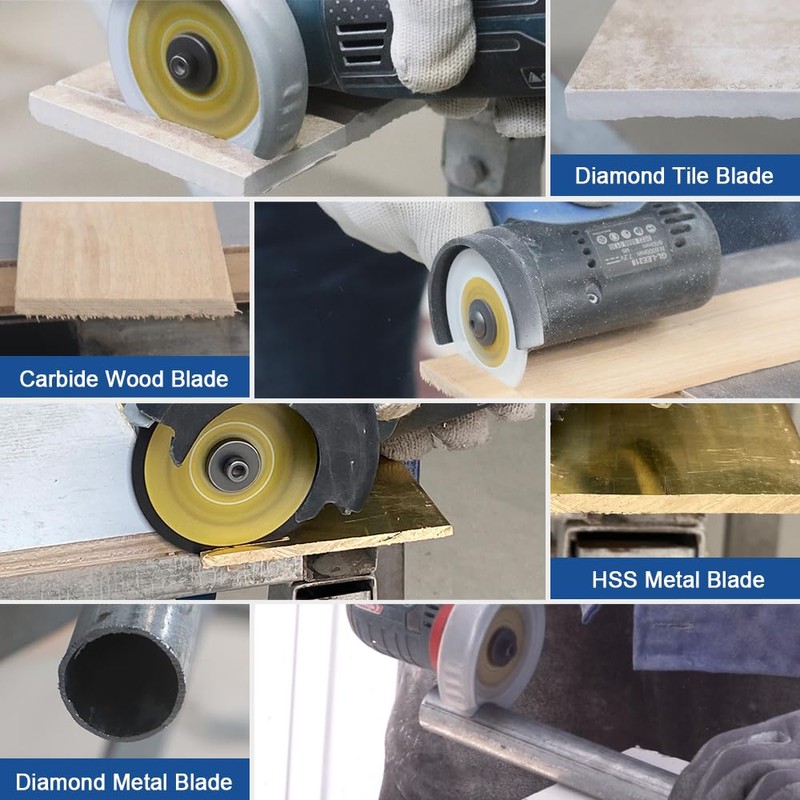 Diamond Tile Blade

Carbide Wood Blade

HSS Metal Blade

Diamond Metal Blade