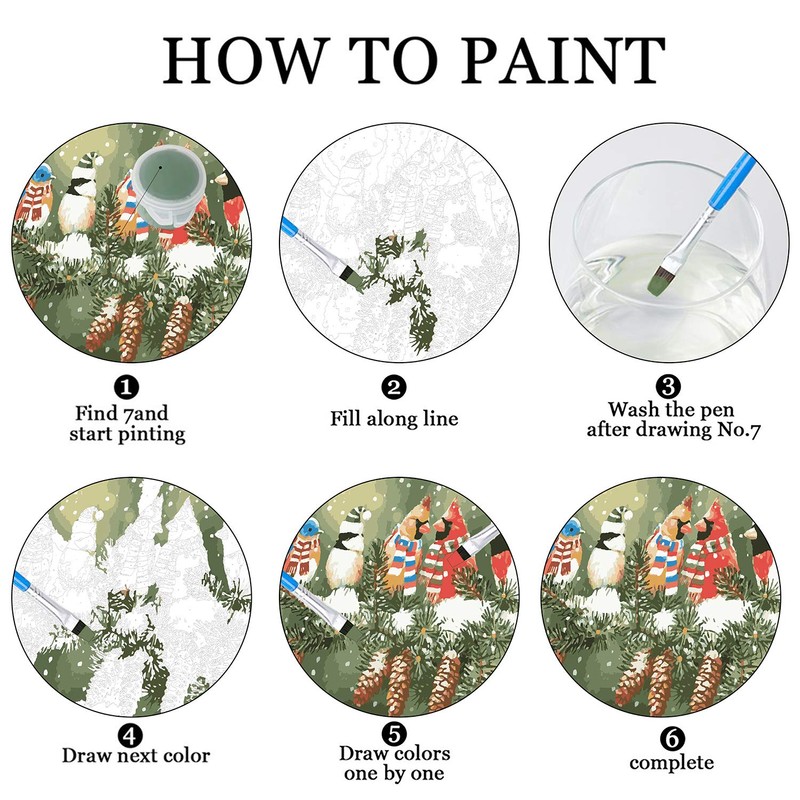 HOW TO PAINT

❶
Find 7and
start pinting

❷
Fill along line

❸
Wash the pen
after drawing No.7

❹
Draw next color

❺
Draw colors
one by one

❻
complete