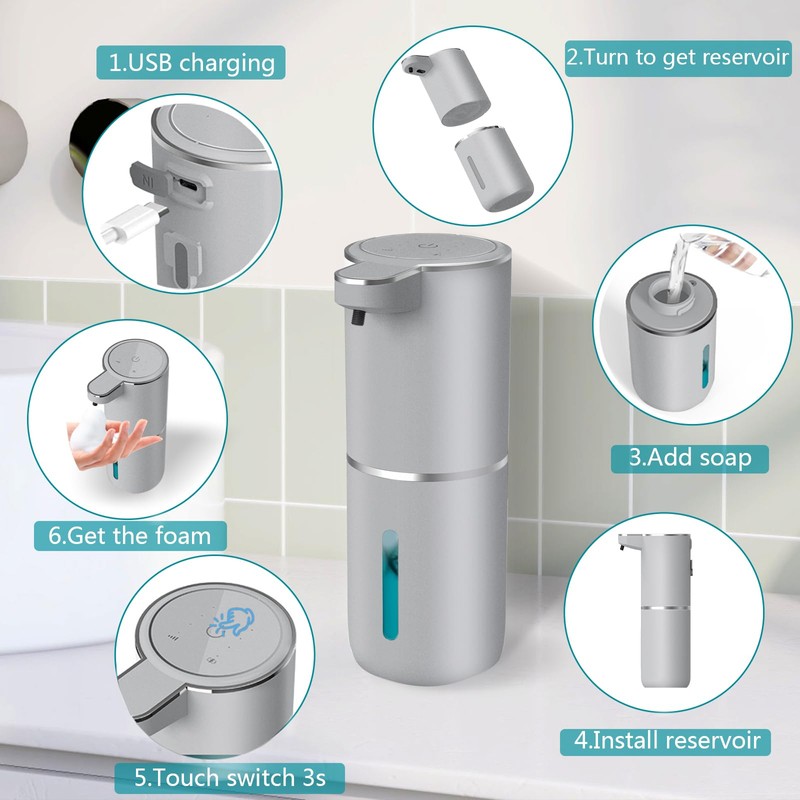 1.USB charging

2.Turn to get reservoir

3.Add soap

4.Install reservoir

5.Touch switch 3s

6.Get the foam