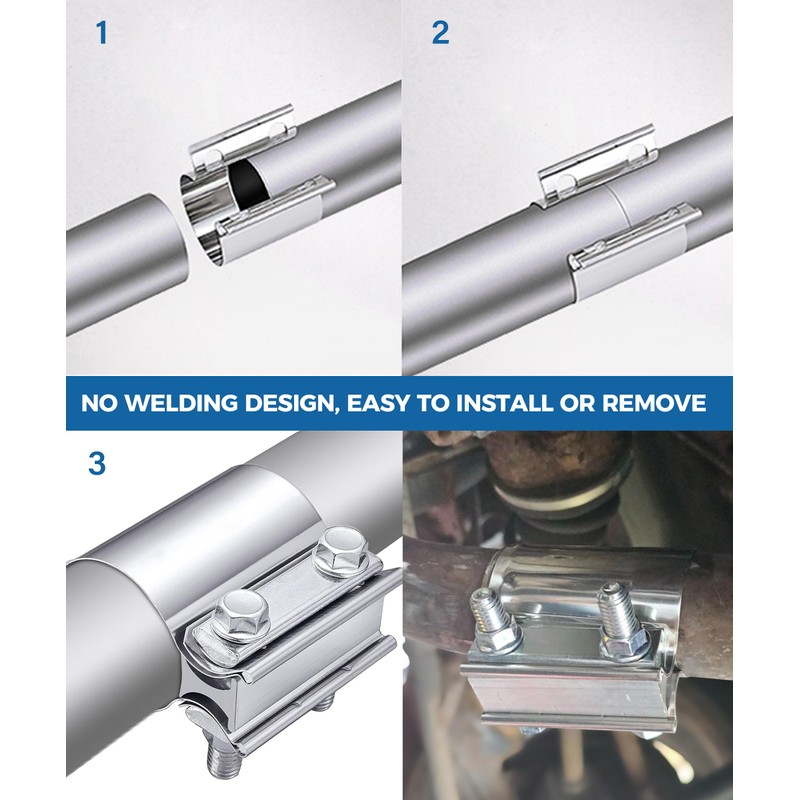 1

2

NO WELDING DESIGN, EASY TO INSTALL OR REMOVE

3