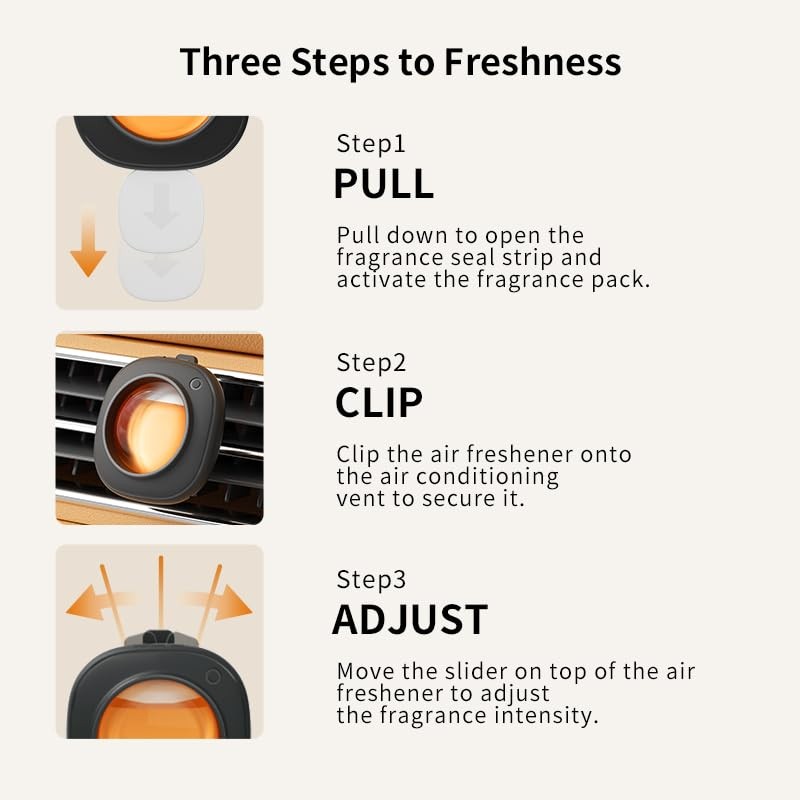 Three Steps to Freshness

Step1
PULL

Pull down to open the fragrance seal strip and activate the fragrance pack.

Step2
CLIP

Clip the air freshener onto the air conditioning vent to secure it.

Step3
ADJUST

Move the slider on top of the air freshener to adjust the fragrance intensity.