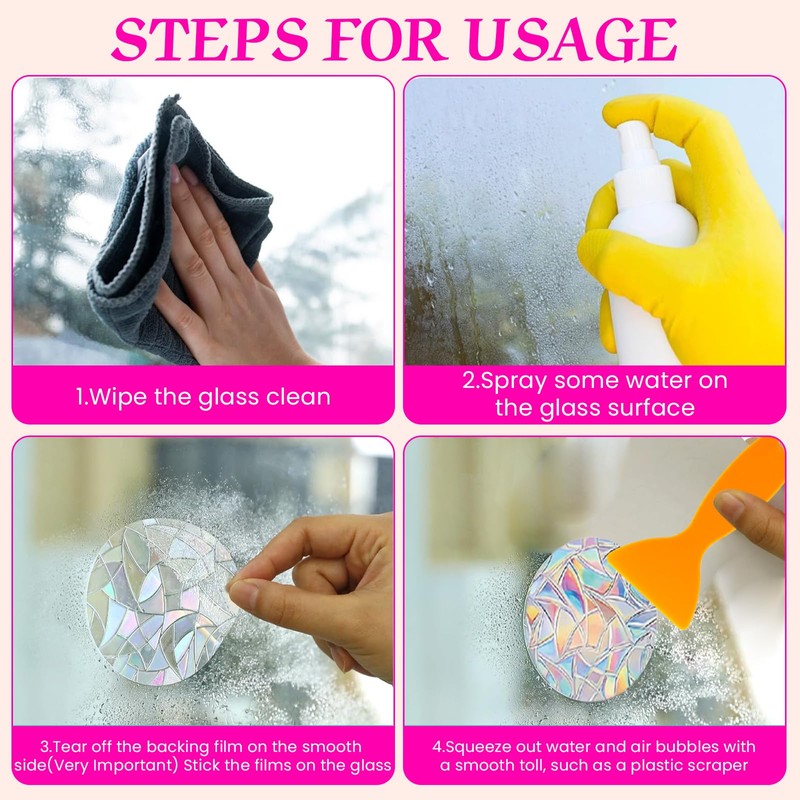 STEPS FOR USAGE

1.Wipe the glass clean

2.Spray some water on the glass surface

3.Tear off the backing film on the smooth side(Very Important) Stick the films on the glass

4.Squeeze out water and air bubbles with a smooth toll, such as a plastic scraper