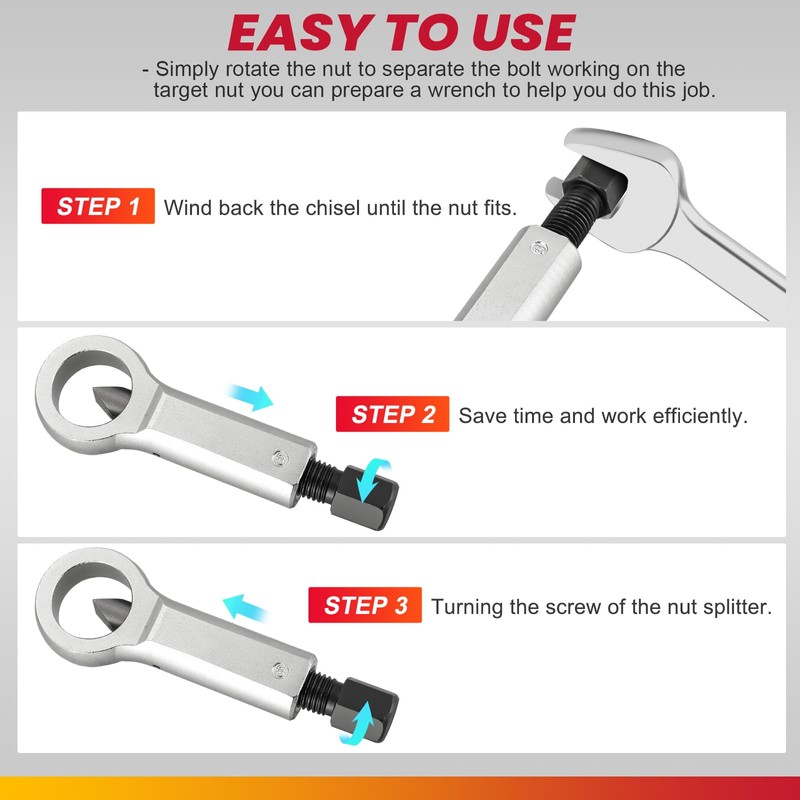 EASY TO USE

- Simply rotate the nut to separate the bolt working on the target nut you can prepare a wrench to help you do this job.

STEP 1 Wind back the chisel until the nut fits.

STEP 2 Save time and work efficiently.

STEP 3 Turning the screw of the nut splitter.