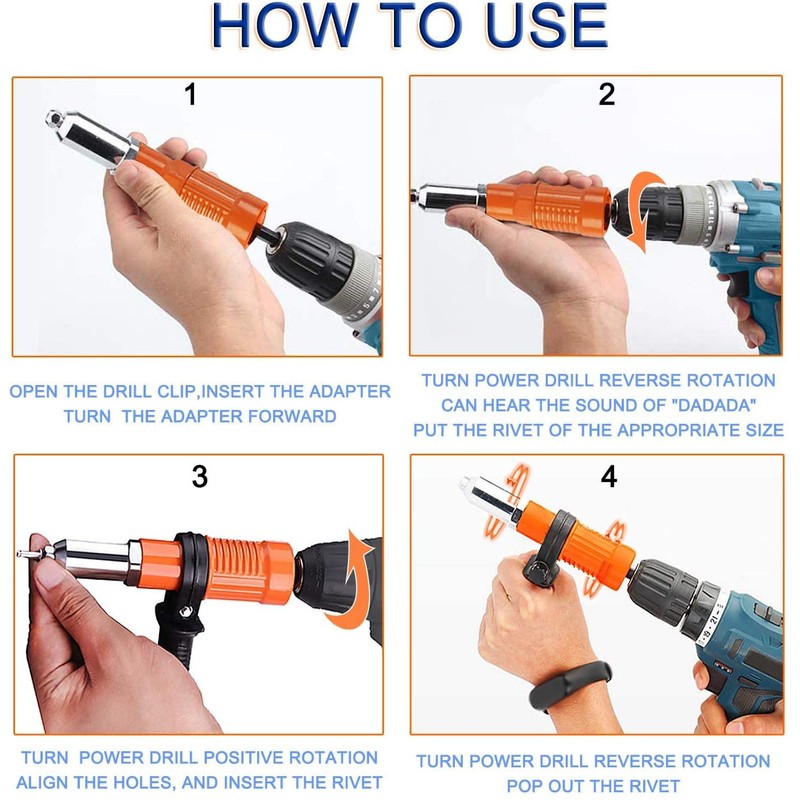 HOW TO USE

1

OPEN THE DRILL CLIP,INSERT THE ADAPTER
TURN THE ADAPTER FORWARD

2

TURN POWER DRILL REVERSE ROTATION
CAN HEAR THE SOUND OF "DADADA"
PUT THE RIVET OF THE APPROPRIATE SIZE

3

TURN POWER DRILL POSITIVE ROTATION
ALIGN THE HOLES, AND INSERT THE RIVET

4

TURN POWER DRILL REVERSE ROTATION
POP OUT THE RIVET