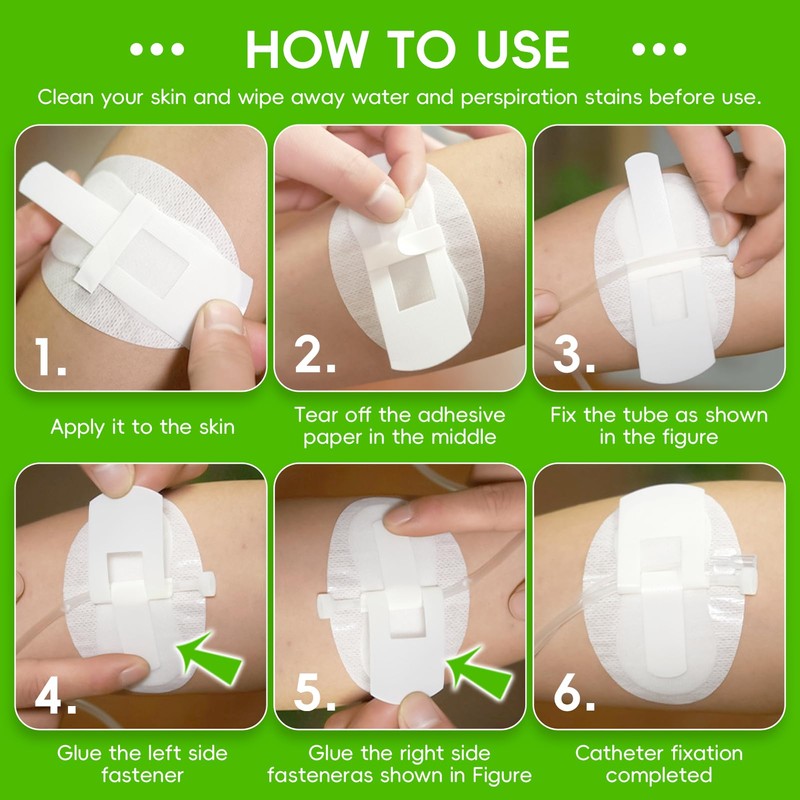 ••• HOW TO USE •••

Clean your skin and wipe away water and perspiration stains before use.

1.

Apply it to the skin

2.

Tear off the adhesive paper in the middle

3.

Fix the tube as shown in the figure

4.

Glue the left side fastener

5.

Glue the right side fasteneras shown in Figure

6.

Catheter fixation completed