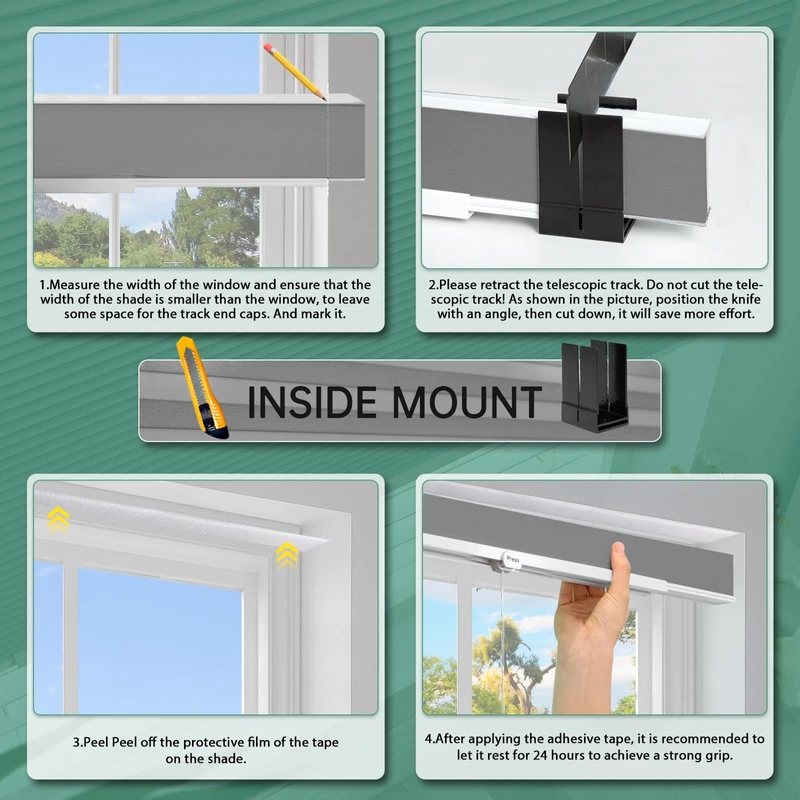 1.Measure the width of the window and ensure that the width of the shade is smaller than the window, to leave some space for the track end caps. And mark it.

2.Please retract the telescopic track. Do not cut the telescopic track! As shown in the picture, position the knife with an angle, then cut down, it will save more effort.

INSIDE MOUNT

Press

3.Peel Peel off the protective film of the tape on the shade.

4.After applying the adhesive tape, it is recommended to let it rest for 24 hours to achieve a strong grip.