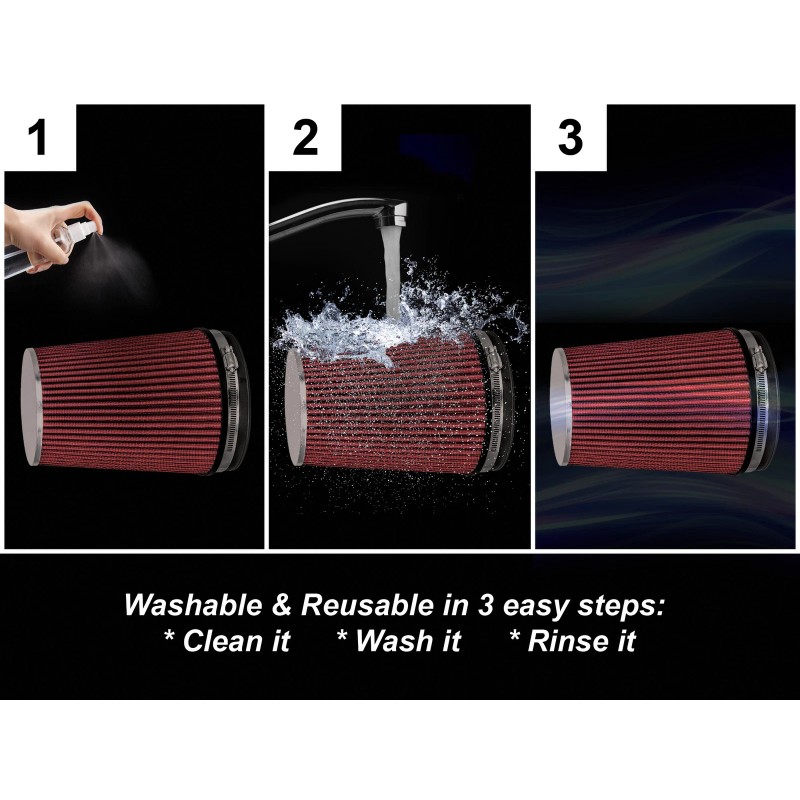 1

2

3

Washable & Reusable in 3 easy steps:
* Clean it * Wash it * Rinse it