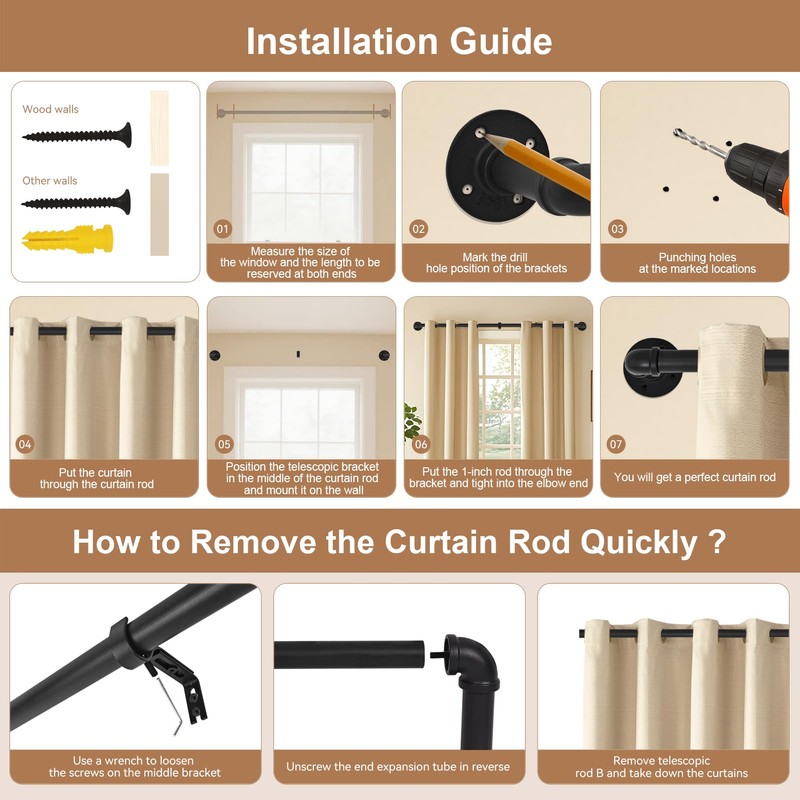 Installation Guide

Wood walls

Other walls

01
Measure the size of the window and the length to be reserved at both ends

02
Mark the drill hole position of the brackets

03
Punching holes at the marked locations

04
Put the curtain through the curtain rod

05
Position the telescopic bracket in the middle of the curtain rod and mount it on the wall

06
Put the 1-inch rod through the bracket and tight into the elbow end

07
You will get a perfect curtain rod

How to Remove the Curtain Rod Quickly ?

Use a wrench to loosen the screws on the middle bracket

Unscrew the end expansion tube in reverse

Remove telescopic rod B and take down the curtains