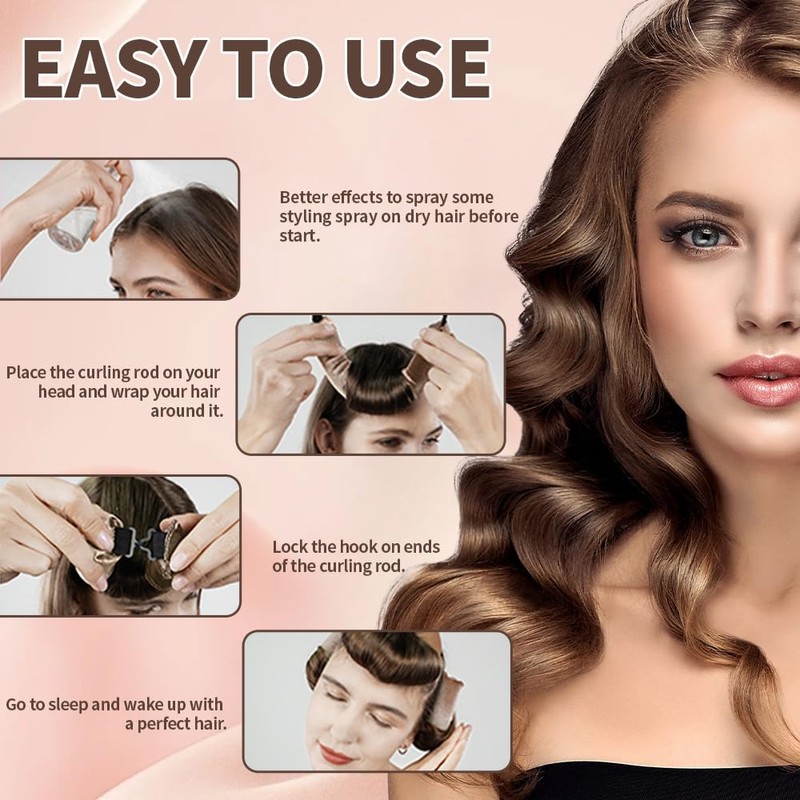 EASY TO USE

Better effects to spray some styling spray on dry hair before start.

Place the curling rod on your head and wrap your hair around it.

Lock the hook on ends of the curling rod.

Go to sleep and wake up with a perfect hair.