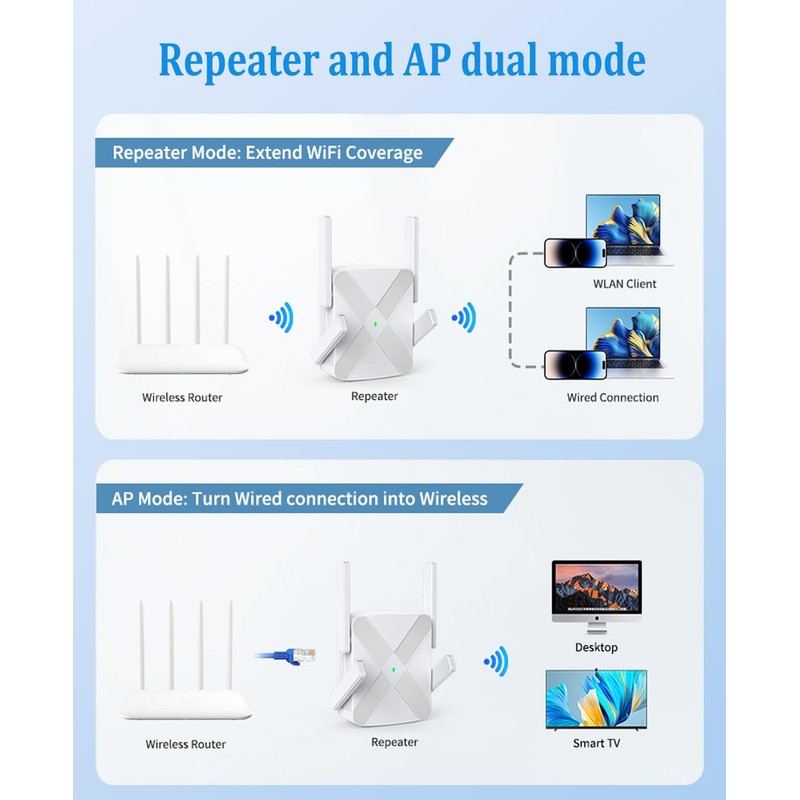 Repeater and AP dual mode

Repeater Mode: Extend WiFi Coverage

Wireless Router

Repeater

WLAN Client

Wired Connection

AP Mode: Turn Wired connection into Wireless

Wireless Router

Repeater

Desktop

Smart TV