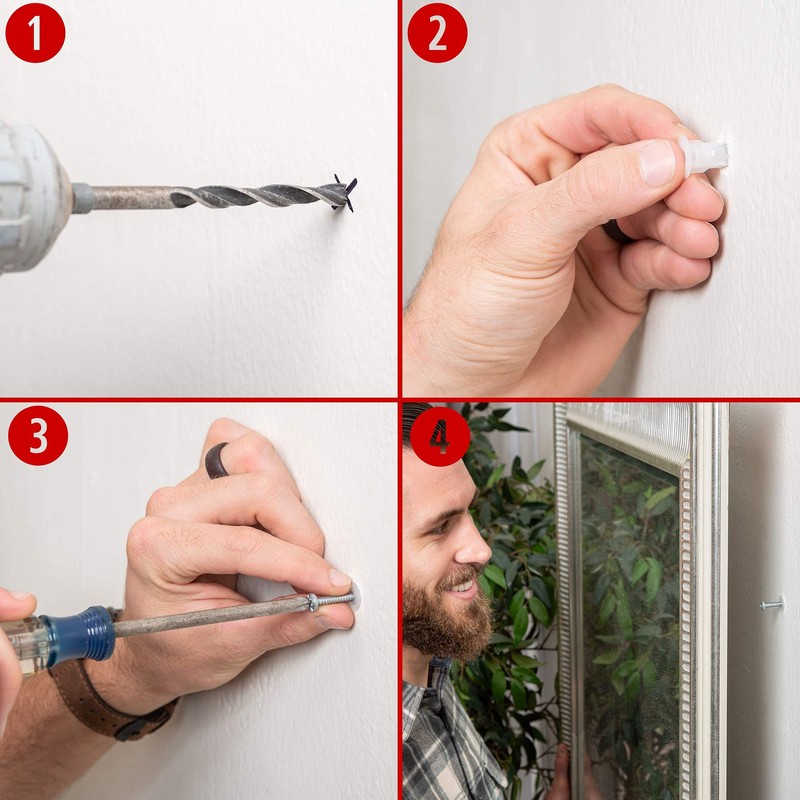 1

2

3

4