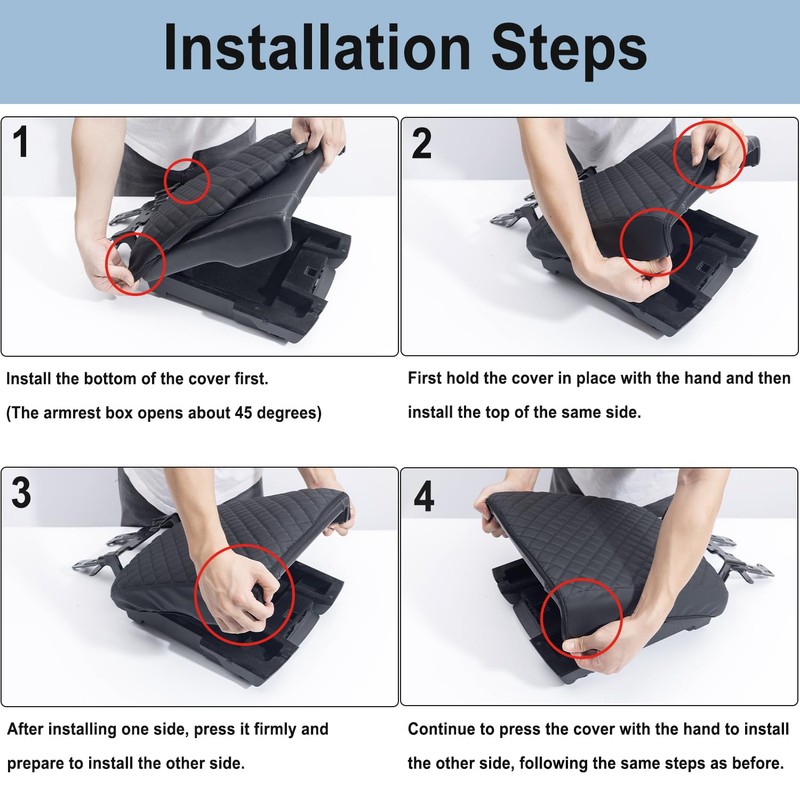 Installation Steps

1

Install the bottom of the cover first.
(The armrest box opens about 45 degrees)

2

First hold the cover in place with the hand and then install the top of the same side.

3

After installing one side, press it firmly and prepare to install the other side.

4

Continue to press the cover with the hand to install the other side, following the same steps as before.