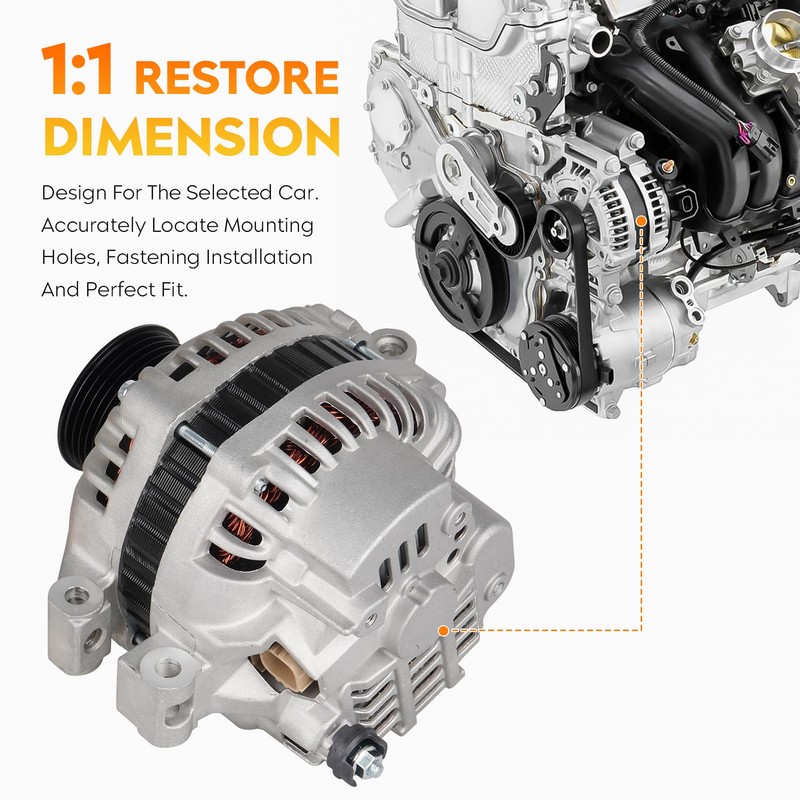 1:1 RESTORE DIMENSION

Design For The Selected Car. Accurately Locate Mounting Holes, Fastening Installation And Perfect Fit.