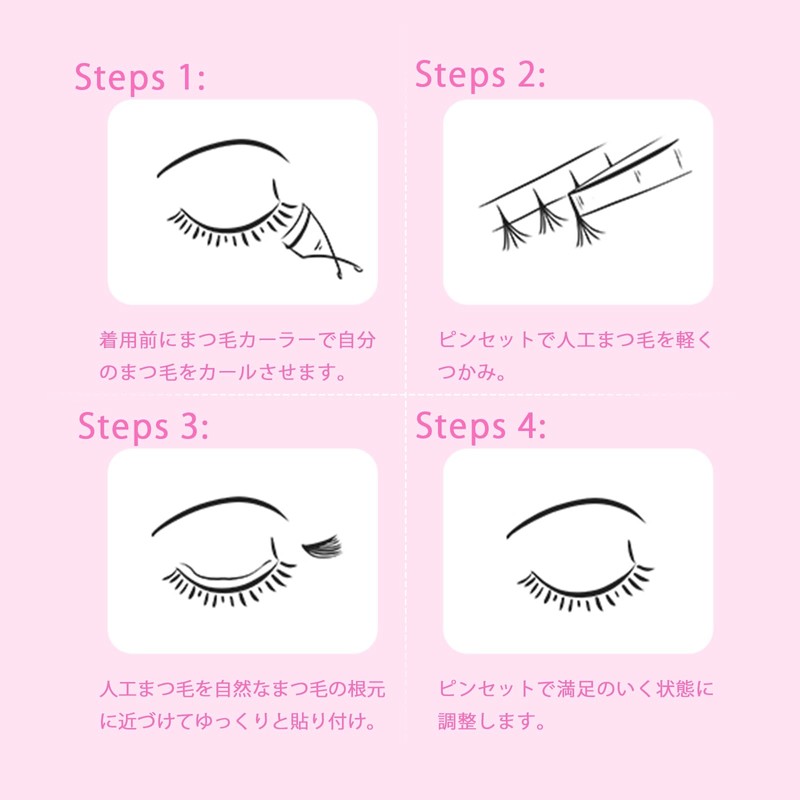 Steps 1:

着用前にまつ毛カーラーで自分のまつ毛をカールさせます。

Steps 2:

ピンセットで人工まつ毛を軽くつかみ。

Steps 3:

人工まつ毛を自然なまつ毛の根元に近づけてゆっくりと貼り付け。

Steps 4:

ピンセットで満足のいく状態に調整します。