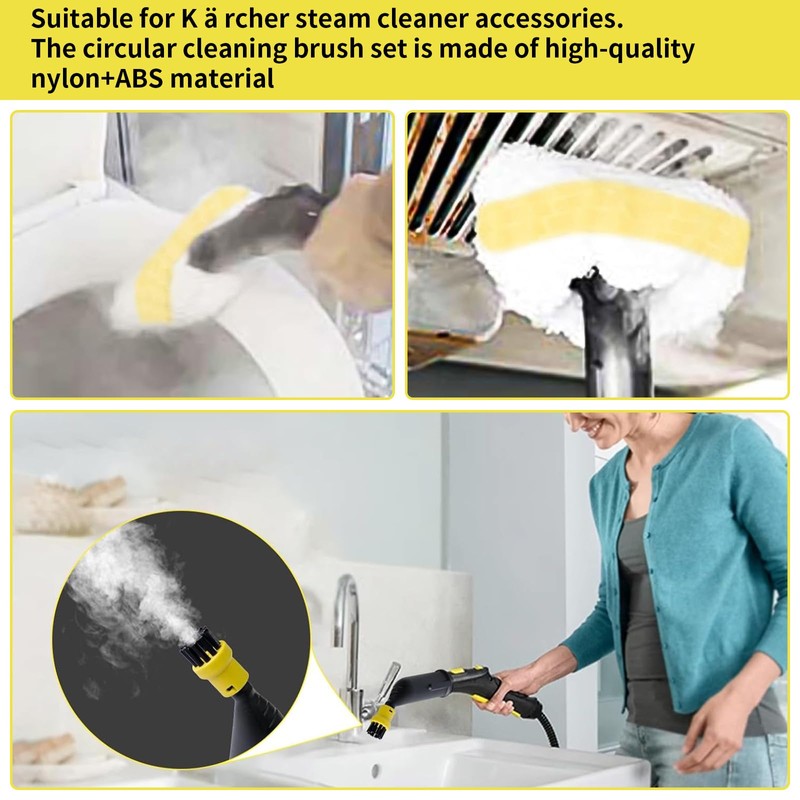 Suitable for K ä rcher steam cleaner accessories.
The circular cleaning brush set is made of high-quality nylon+ABS material