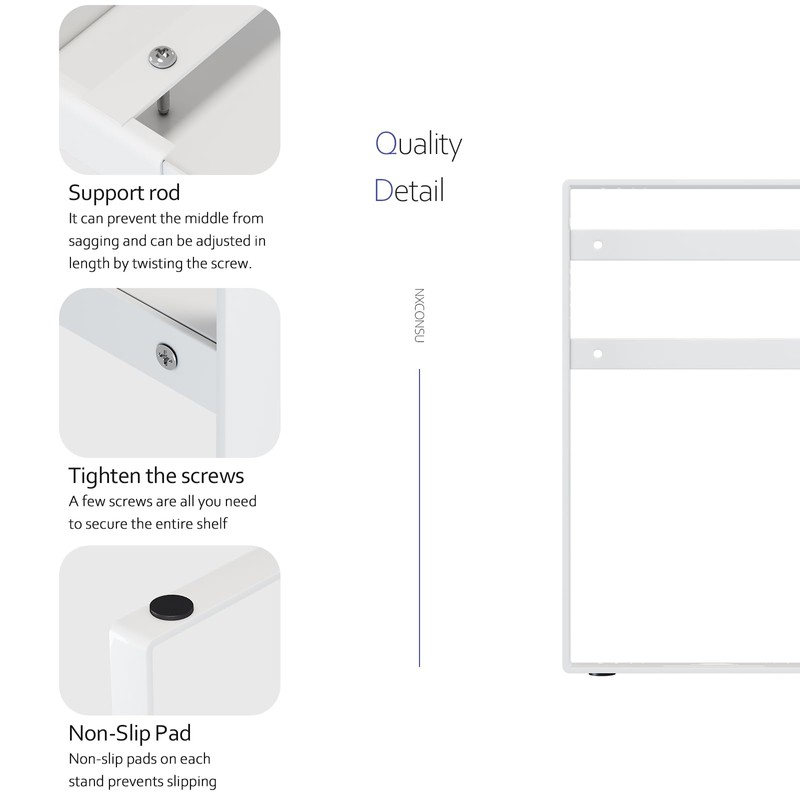 Support rod
It can prevent the middle from sagging and can be adjusted in length by twisting the screw.

Tighten the screws
A few screws are all you need to secure the entire shelf

Non-Slip Pad
Non-slip pads on each stand prevents slipping

Quality
Detail

NXCONSU