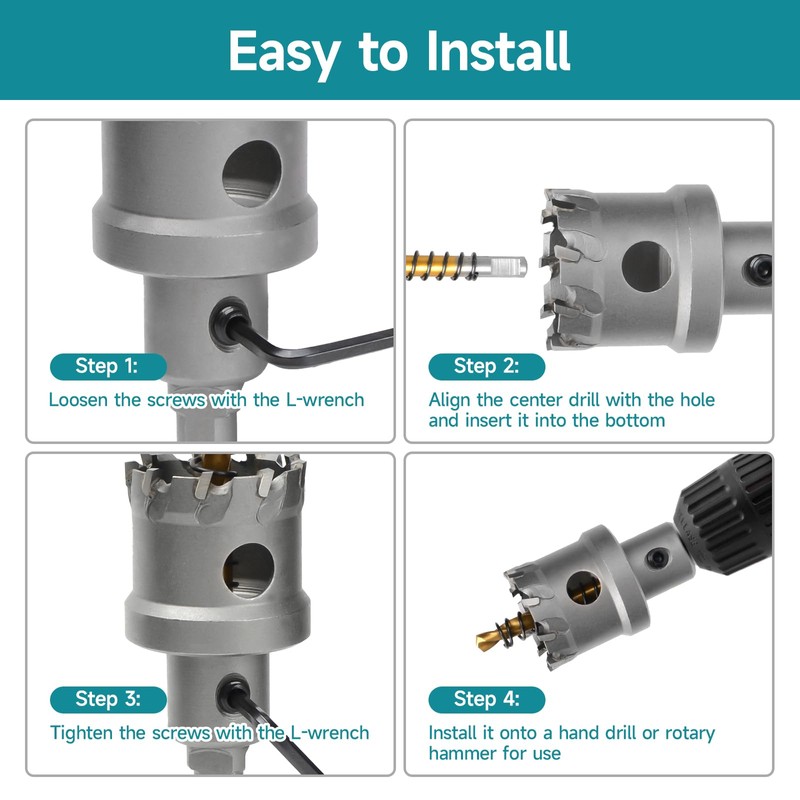 Easy to Install

Step 1:

Loosen the screws with the L-wrench

Step 2:

Align the center drill with the hole and insert it into the bottom

Step 3:

Tighten the screws with the L-wrench

Step 4:

Install it onto a hand drill or rotary hammer for use