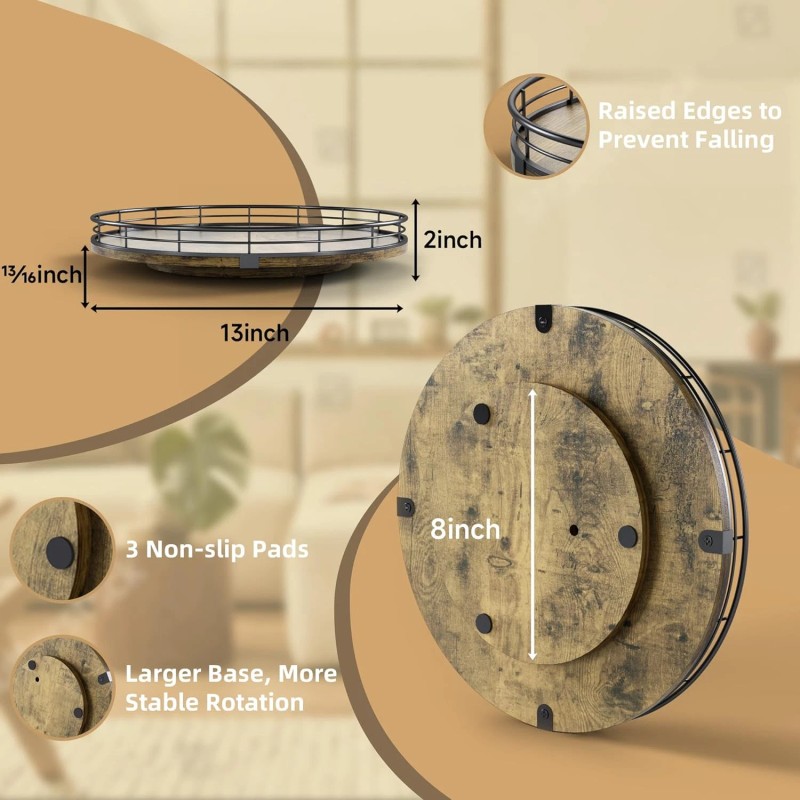 Raised Edges to Prevent Falling

2inch

$\frac{13}{16}$inch

13inch

8inch

3 Non-slip Pads

Larger Base, More Stable Rotation