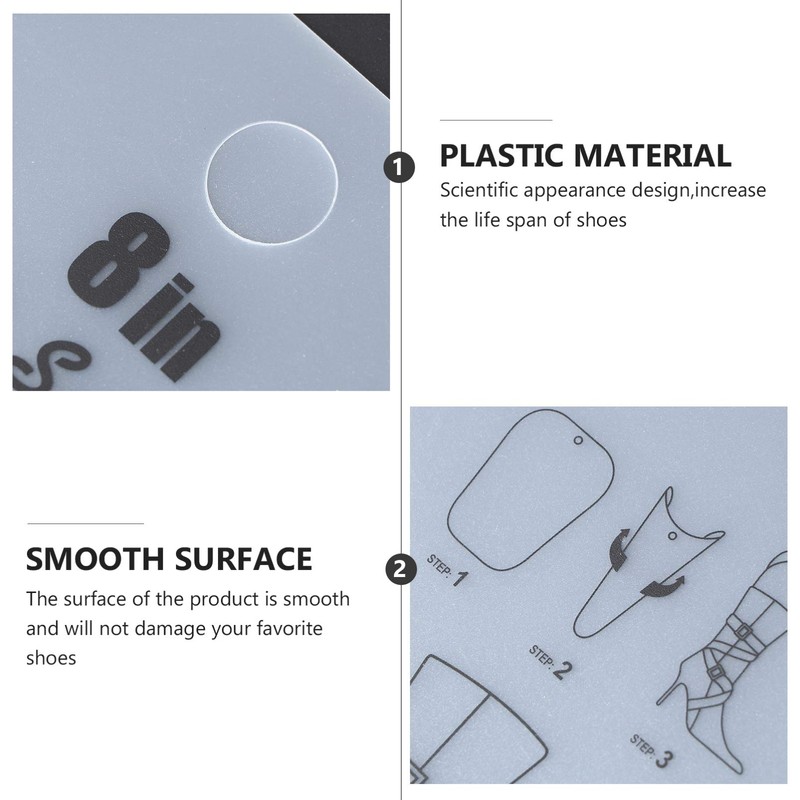 8 in
S

1

PLASTIC MATERIAL

Scientific appearance design,increase the life span of shoes

SMOOTH SURFACE

The surface of the product is smooth and will not damage your favorite shoes

2

STEP: 1

STEP: 2

STEP: 3