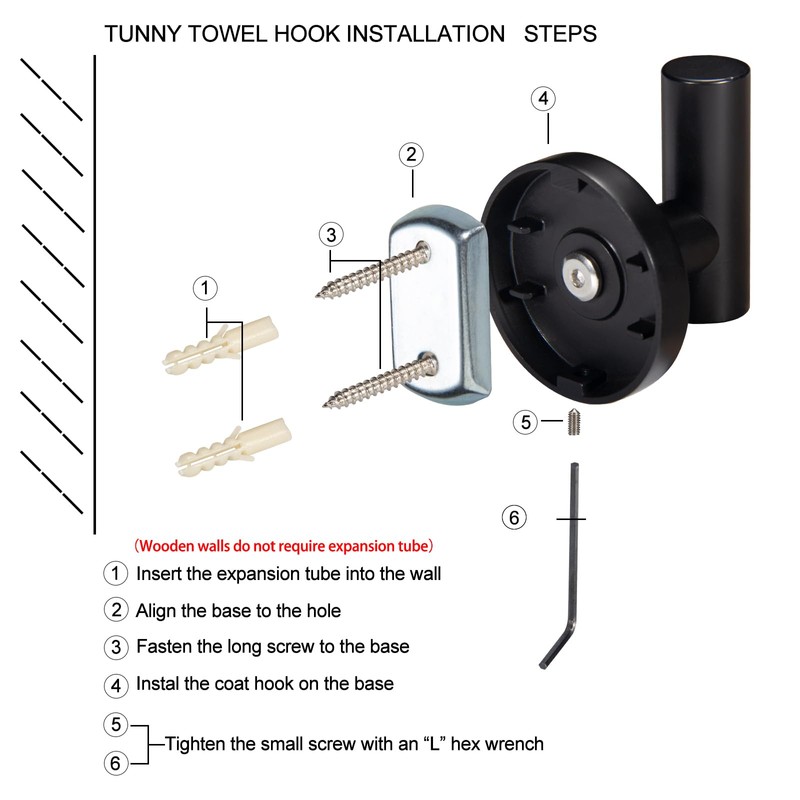 TUNNY TOWEL HOOK INSTALLATION STEPS

4

2

3

1

5

6

(Wooden walls do not require expansion tube)

1 Insert the expansion tube into the wall

2 Align the base to the hole

3 Fasten the long screw to the base

4 Instal the coat hook on the base

5
6 Tighten the small screw with an “L” hex wrench