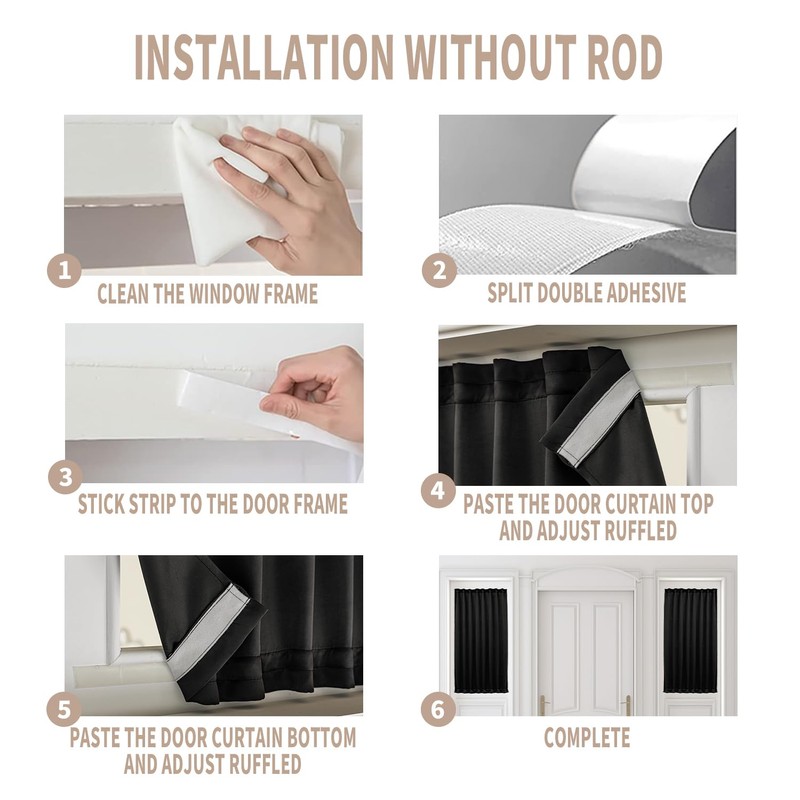 INSTALLATION WITHOUT ROD

1
CLEAN THE WINDOW FRAME

2
SPLIT DOUBLE ADHESIVE

3
STICK STRIP TO THE DOOR FRAME

4
PASTE THE DOOR CURTAIN TOP AND ADJUST RUFFLED

5
PASTE THE DOOR CURTAIN BOTTOM AND ADJUST RUFFLED

6
COMPLETE