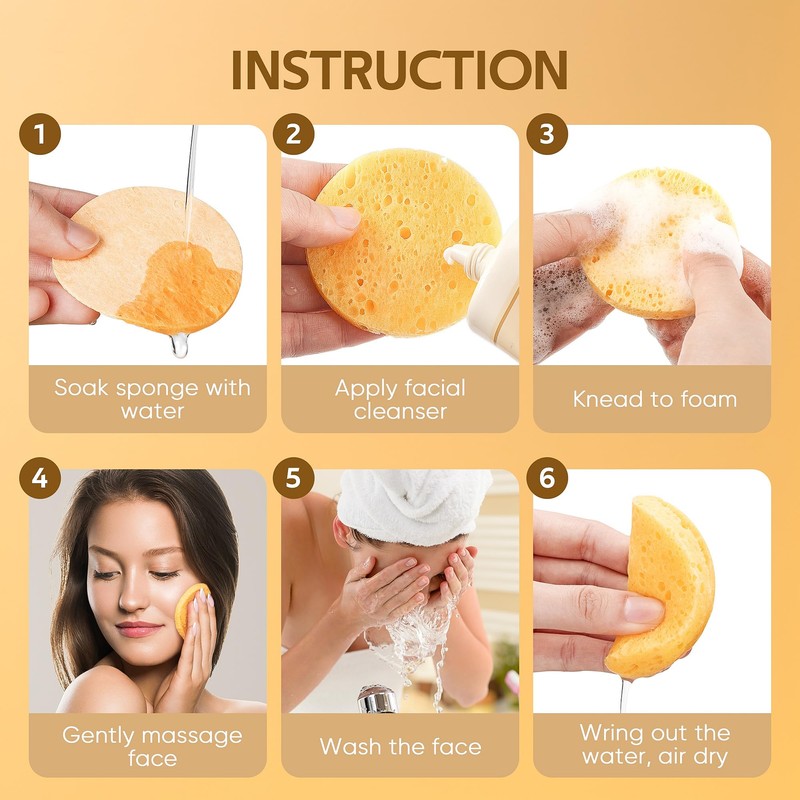 INSTRUCTION

1
Soak sponge with water

2
Apply facial cleanser

3
Knead to foam

4
Gently massage face

5
Wash the face

6
Wring out the water, air dry