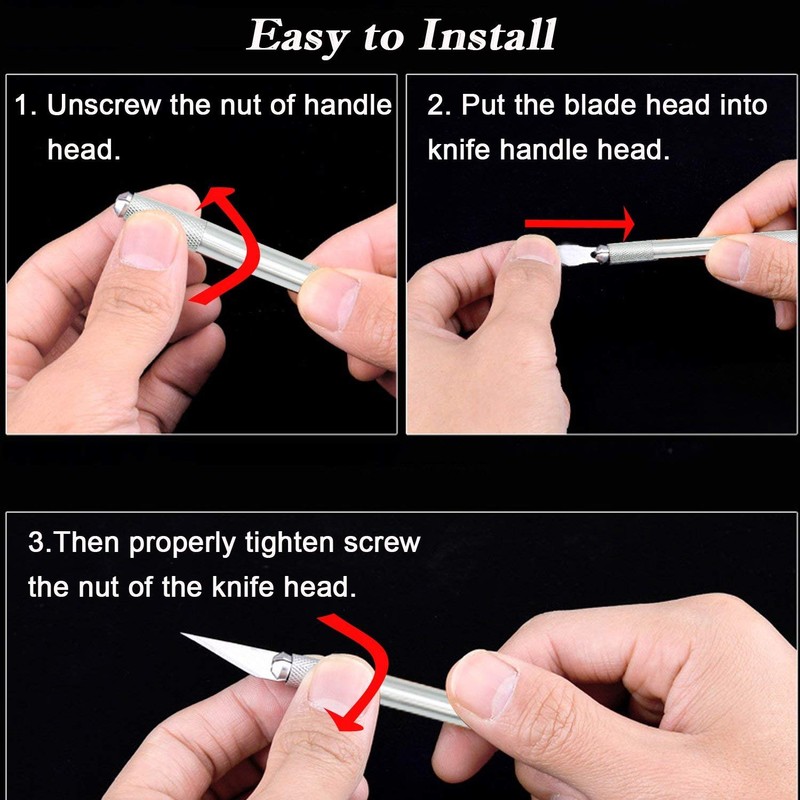 Easy to Install

1. Unscrew the nut of handle head.

2. Put the blade head into knife handle head.

3.Then properly tighten screw the nut of the knife head.