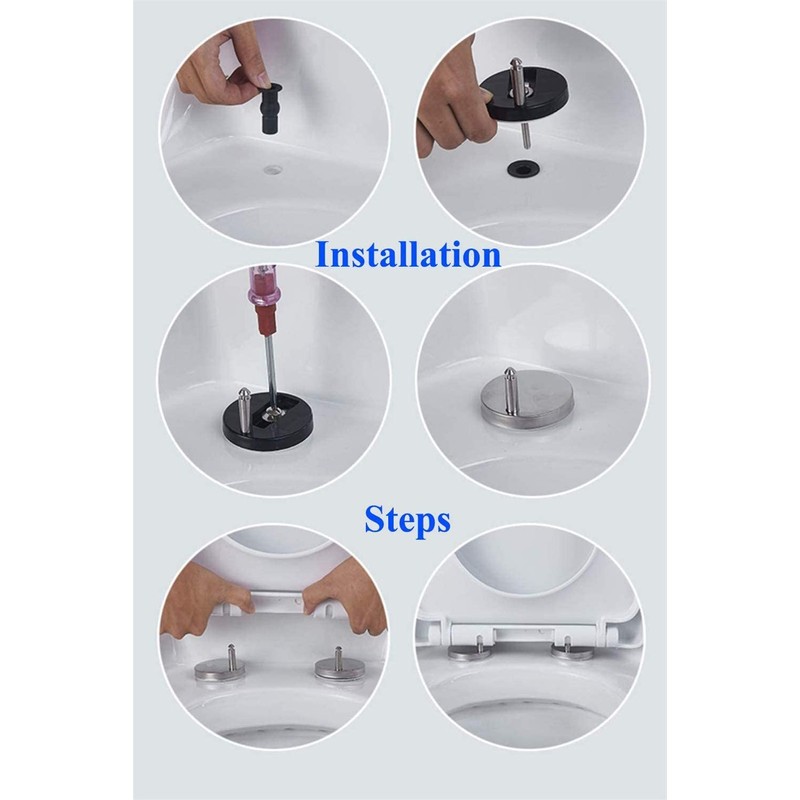 Installation

Steps