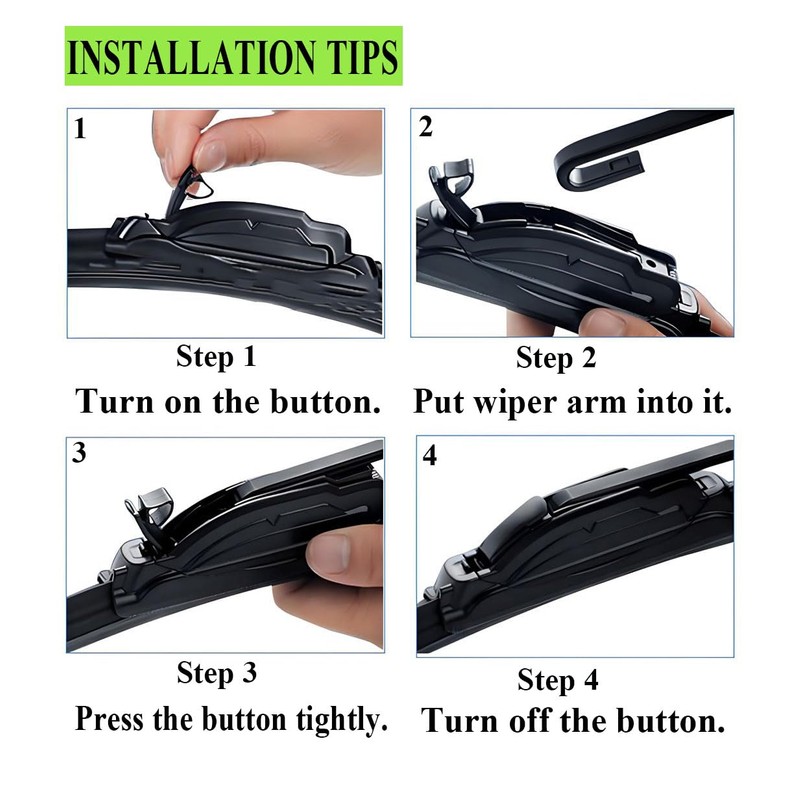 INSTALLATION TIPS

1

Step 1
Turn on the button.

2

Step 2
Put wiper arm into it.

3

Step 3
Press the button tightly.

4

Step 4
Turn off the button.