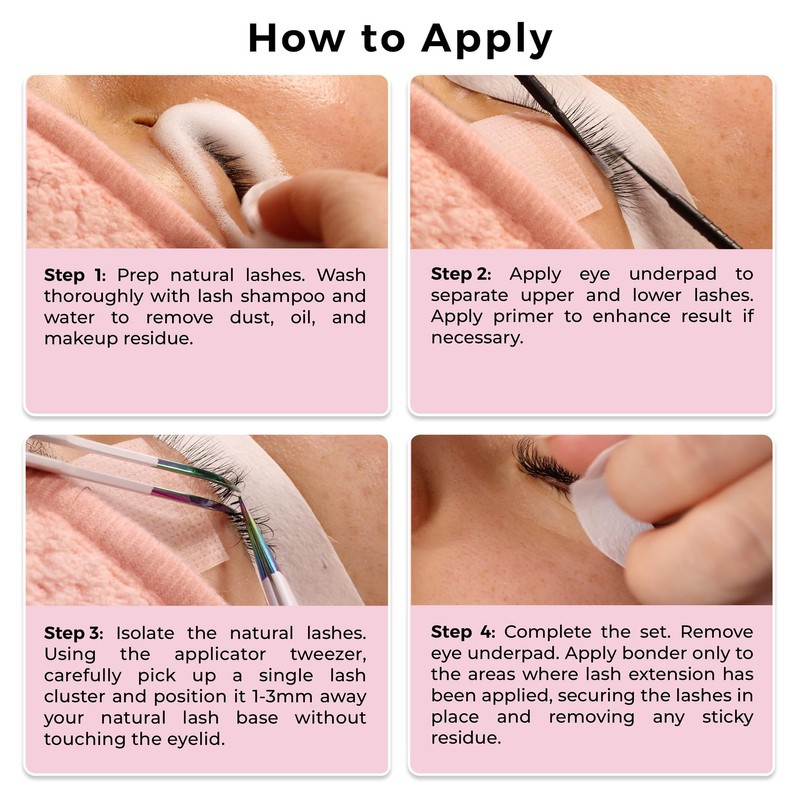 How to Apply

Step 1: Prep natural lashes. Wash thoroughly with lash shampoo and water to remove dust, oil, and makeup residue.

Step 2: Apply eye underpad to separate upper and lower lashes. Apply primer to enhance result if necessary.

Step 3: Isolate the natural lashes. Using the applicator tweezer, carefully pick up a single lash cluster and position it 1-3mm away your natural lash base without touching the eyelid.

Step 4: Complete the set. Remove eye underpad. Apply bonder only to the areas where lash extension has been applied, securing the lashes in place and removing any sticky residue.