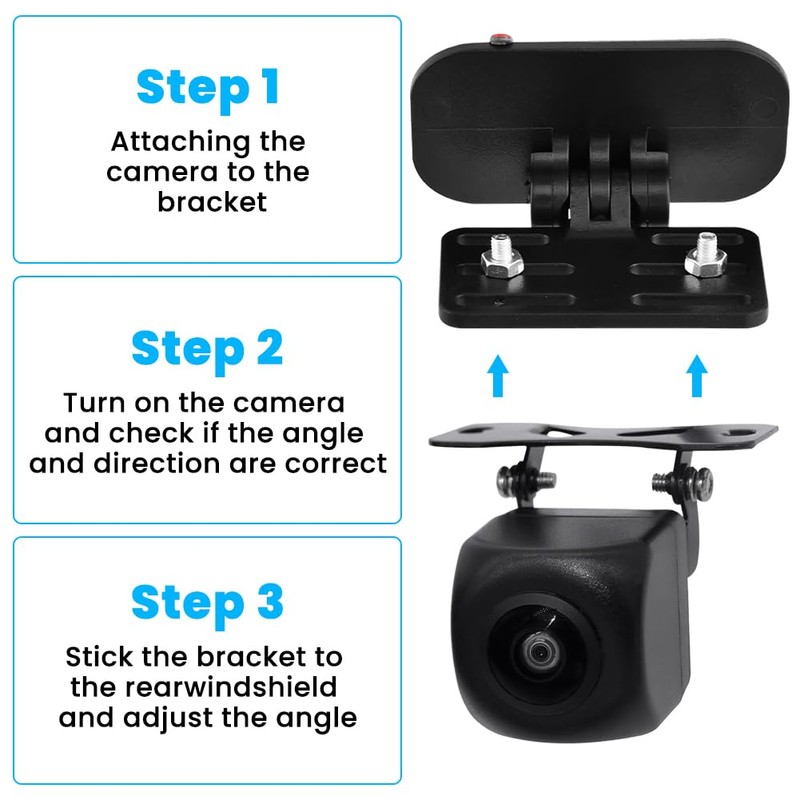 Step 1

Attaching the camera to the bracket

Step 2

Turn on the camera and check if the angle and direction are correct

Step 3

Stick the bracket to the rearwindshield and adjust the angle