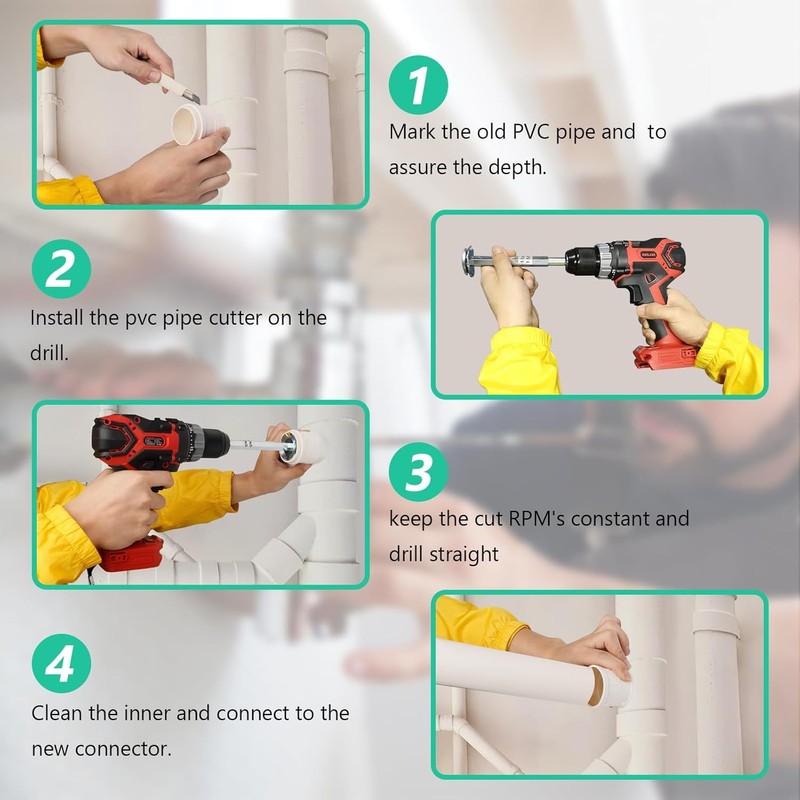 1

Mark the old PVC pipe and to assure the depth.

2

Install the pvc pipe cutter on the drill.

3

keep the cut RPM's constant and drill straight

4

Clean the inner and connect to the new connector.