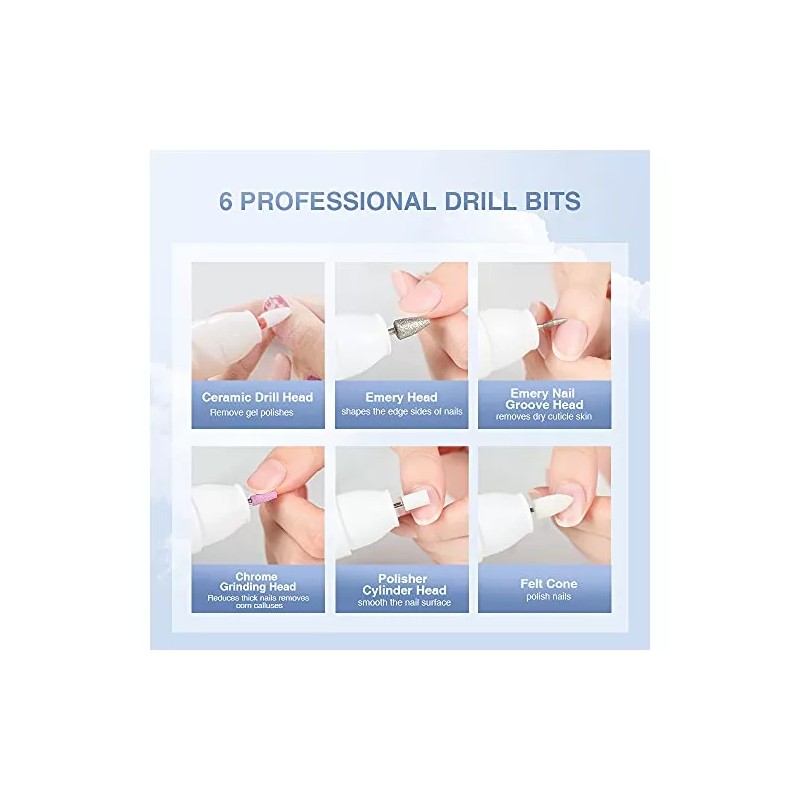 6 PROFESSIONAL DRILL BITS

Ceramic Drill Head
Remove gel polishes

Emery Head
shapes the edge sides of nails

Emery Nail Groove Head
removes dry cuticle skin

Chrome Grinding Head
Reduces thick nails removes corn calluses

Polisher Cylinder Head
smooth the nail surface

Felt Cone
polish nails