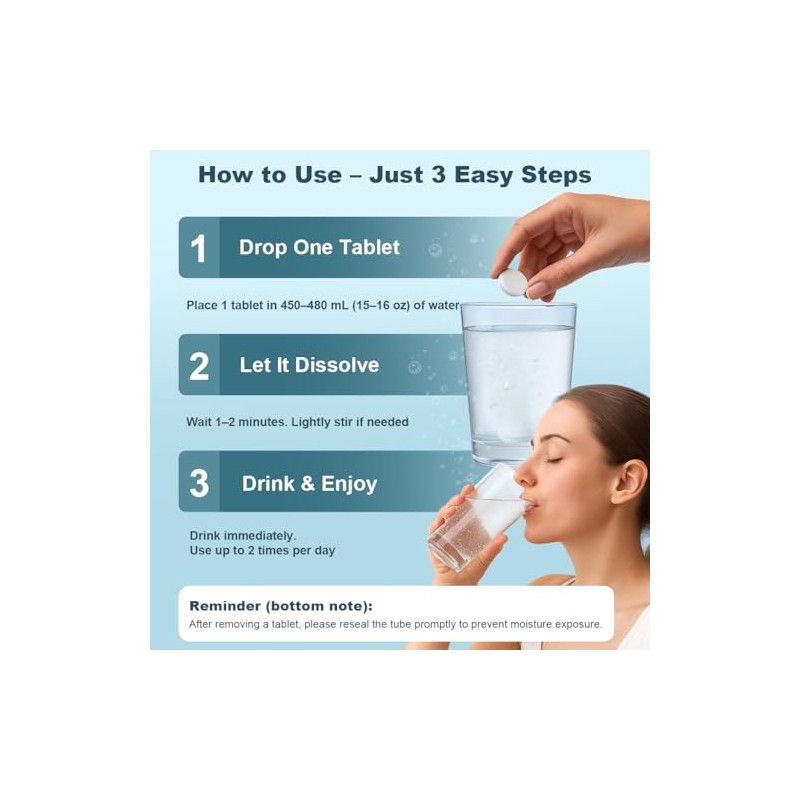 How to Use – Just 3 Easy Steps

1 Drop One Tablet

Place 1 tablet in 450–480 mL (15–16 oz) of water

2 Let It Dissolve

Wait 1–2 minutes. Lightly stir if needed

3 Drink & Enjoy

Drink immediately.
Use up to 2 times per day

Reminder (bottom note):
After removing a tablet, please reseal the tube promptly to prevent moisture exposure.