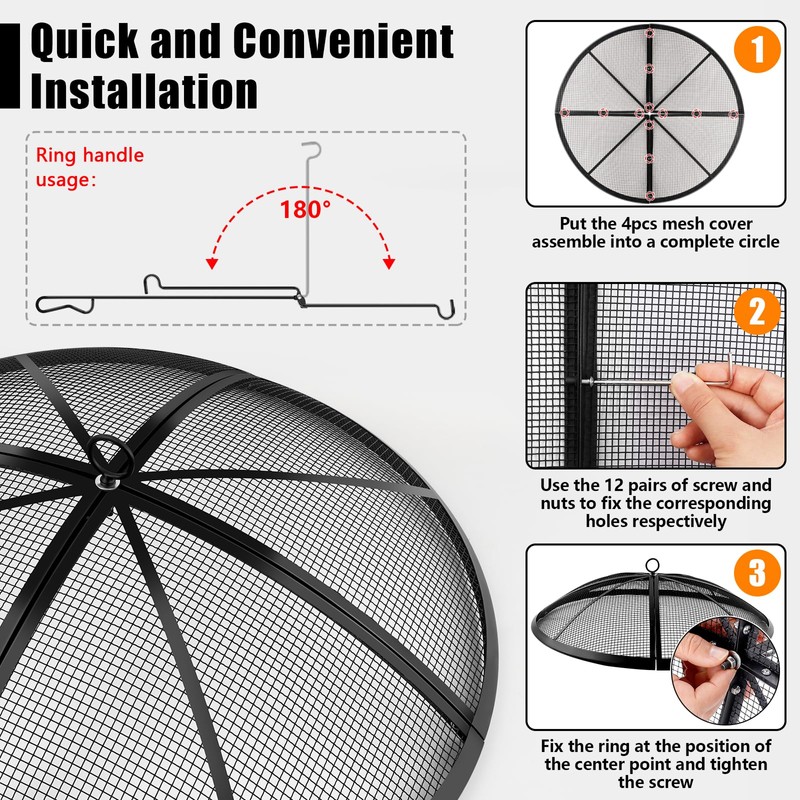 Quick and Convenient Installation

Ring handle usage:

180°

1

Put the 4pcs mesh cover assemble into a complete circle

2

Use the 12 pairs of screw and nuts to fix the corresponding holes respectively

3

Fix the ring at the position of the center point and tighten the screw