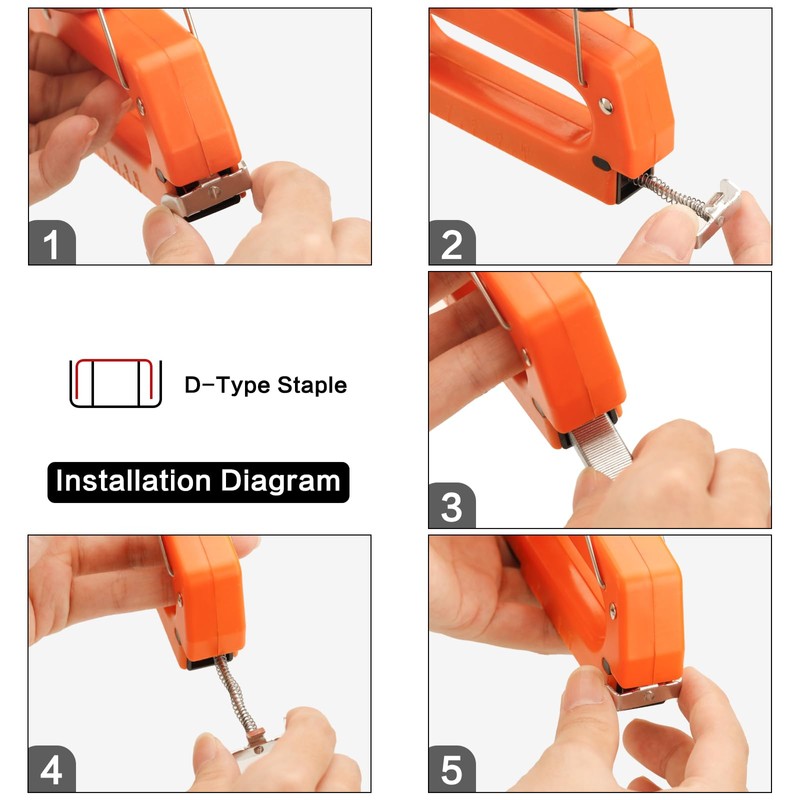 1

2

D-Type Staple

Installation Diagram

3

4

5