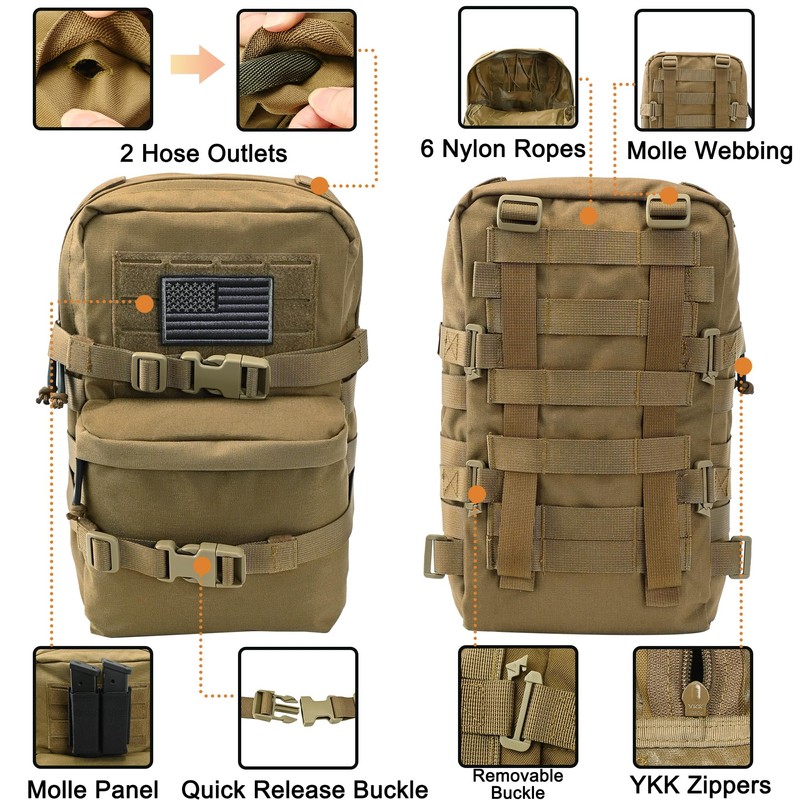 2 Hose Outlets

6 Nylon Ropes

Molle Webbing

Molle Panel

Quick Release Buckle

Removable Buckle

YKK Zippers