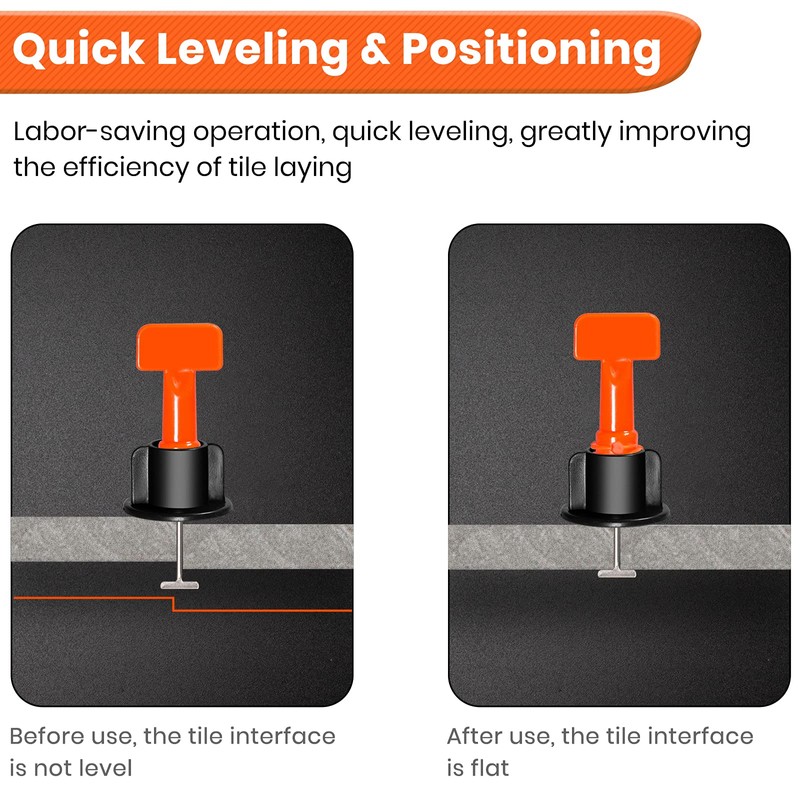 Quick Leveling & Positioning

Labor-saving operation, quick leveling, greatly improving the efficiency of tile laying

Before use, the tile interface is not level

After use, the tile interface is flat